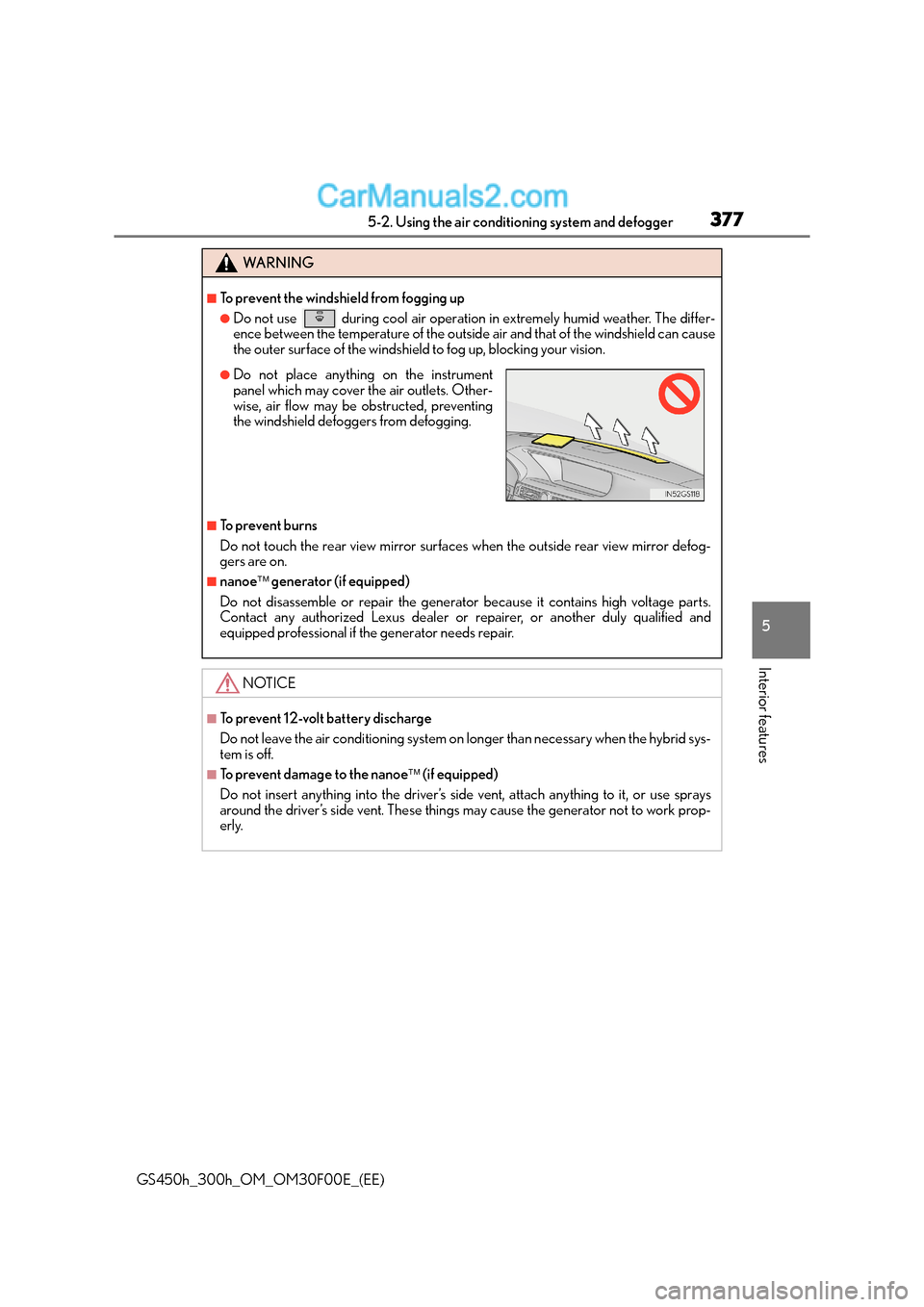 CarManuals2.com

5-2. Using the air conditioning system and defogger

377

WARNING

■To prevent the windshield from fogging up

●Do not use during cool air operation in extremely humid weather. The difference between the temperature of the outside air and that of the windshield can cause the outer surface of the windshield to fog up, blocking your vision.

●Do not place anything on the instrument panel which may cover the air outlets. Otherwise, air flow may be obstructed, preventing the windshield defoggers from defogging.

IN52GS118

■To prevent burns

Do not touch the rear view mirror surfaces when the outside rear view mirror defoggers are on.

■nanoe™ generator (if equipped)

Do not disassemble or repair the generator because it contains high voltage parts. Contact any authorized Lexus dealer or repairer, or another duly qualified and equipped professional if the generator needs repair.

NOTICE

■To prevent 12-volt battery discharge

Do not leave the air conditioning system on longer than necessary when the hybrid system is off.

■To prevent damage to the nanoe™ (if equipped)

Do not insert anything into the driver's side vent, attach anything to it, or use sprays around the driver's side vent. These things may cause the generator not to work properly.

5

Interior features

GS450h_300h_OM_OM30F00E_(EE)

carmanualsonline.info