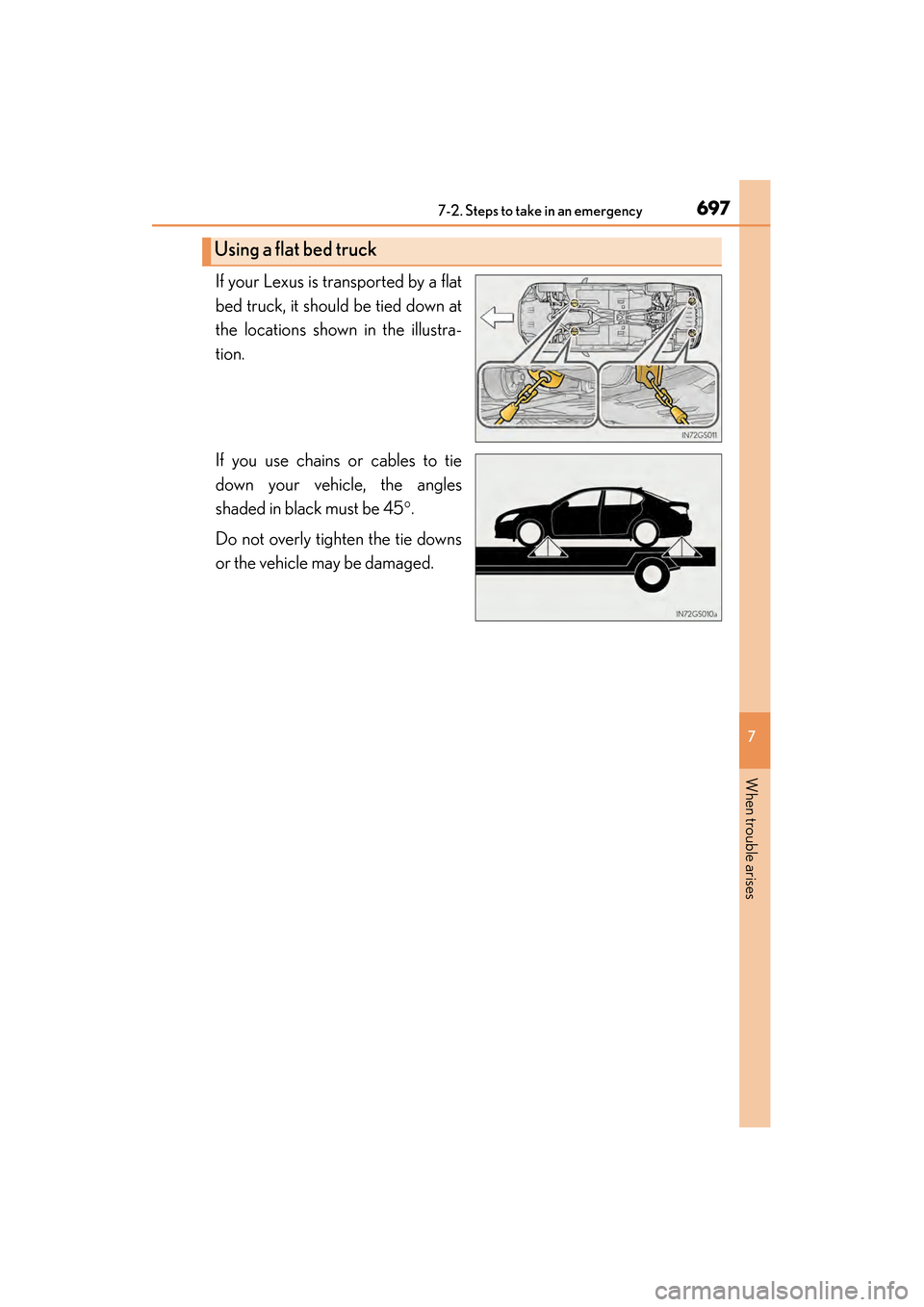 7-2. Steps to take in an emergency

697

Using a flat bed truck

If your Lexus is transported by a flat bed truck, it should be tied down at the locations shown in the illustration.

IN72GS011

If you use chains or cables to tie down your vehicle, the angles shaded in black must be 45°.

Do not overly tighten the tie downs or the vehicle may be damaged.

IN72GS010a

7

When trouble arises

carmanualsonline.info