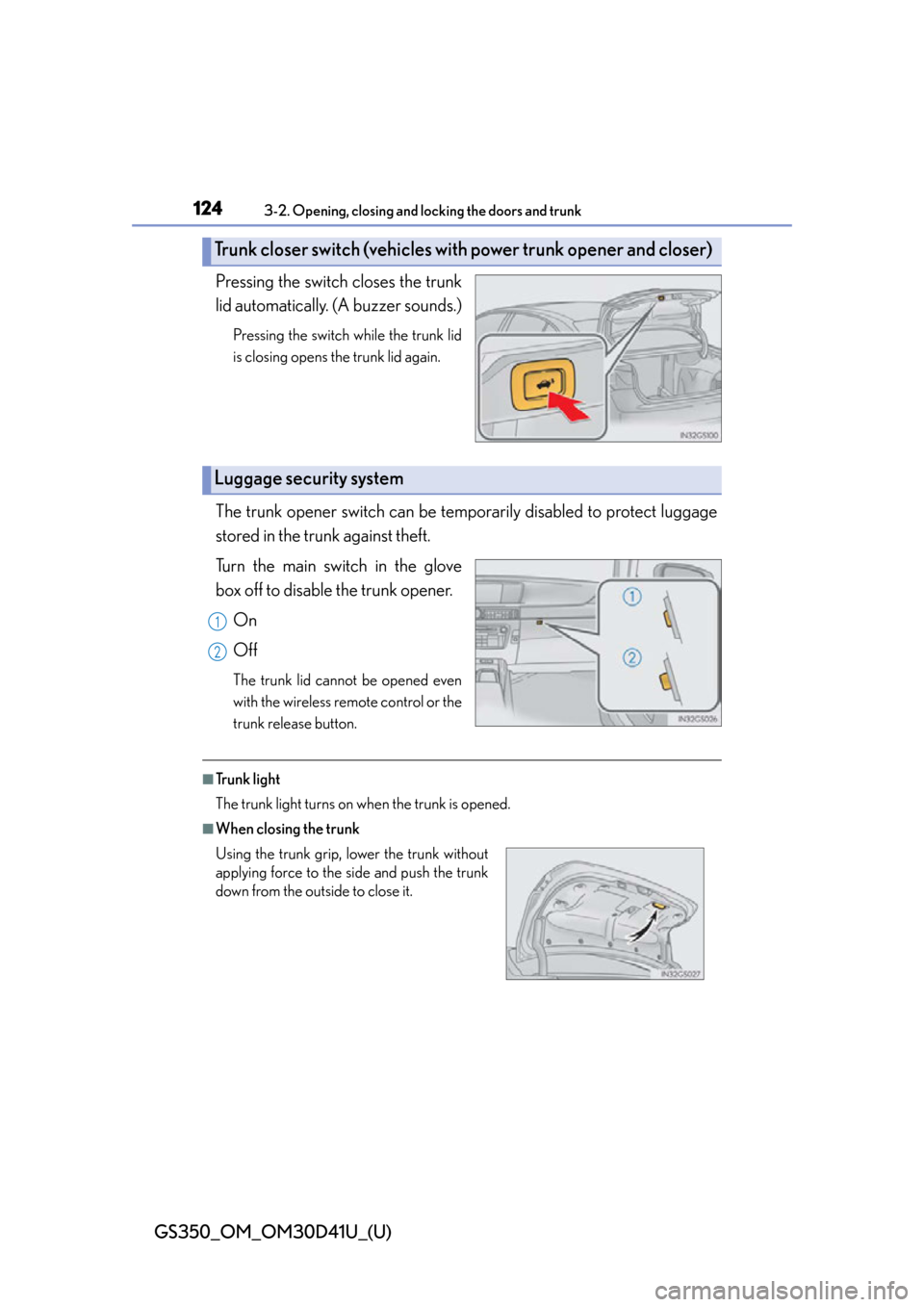 124 3-2. Opening, closing and locking the doors and trunk

Trunk closer switch (vehicles with power trunk opener and closer)

Pressing the switch closes the trunk lid automatically. (A buzzer sounds.)

Pressing the switch while the trunk lid is closing opens the trunk lid again.

IN32GS100

Luggage security system

The trunk opener switch can be temporarily disabled to protect luggage stored in the trunk against theft.

Turn the main switch in the glove box off to disable the trunk opener.

1 On

2 Off

The trunk lid cannot be opened even with the wireless remote control or the trunk release button.

1

2

IN32GS026

■Trunk light

The trunk light turns on when the trunk is opened.

■When closing the trunk

Using the trunk grip, lower the trunk without applying force to the side and push the trunk down from the outside to close it.

IN32GS027

GS350_OM_OM30D41U_(U)

carmanualsonline.info