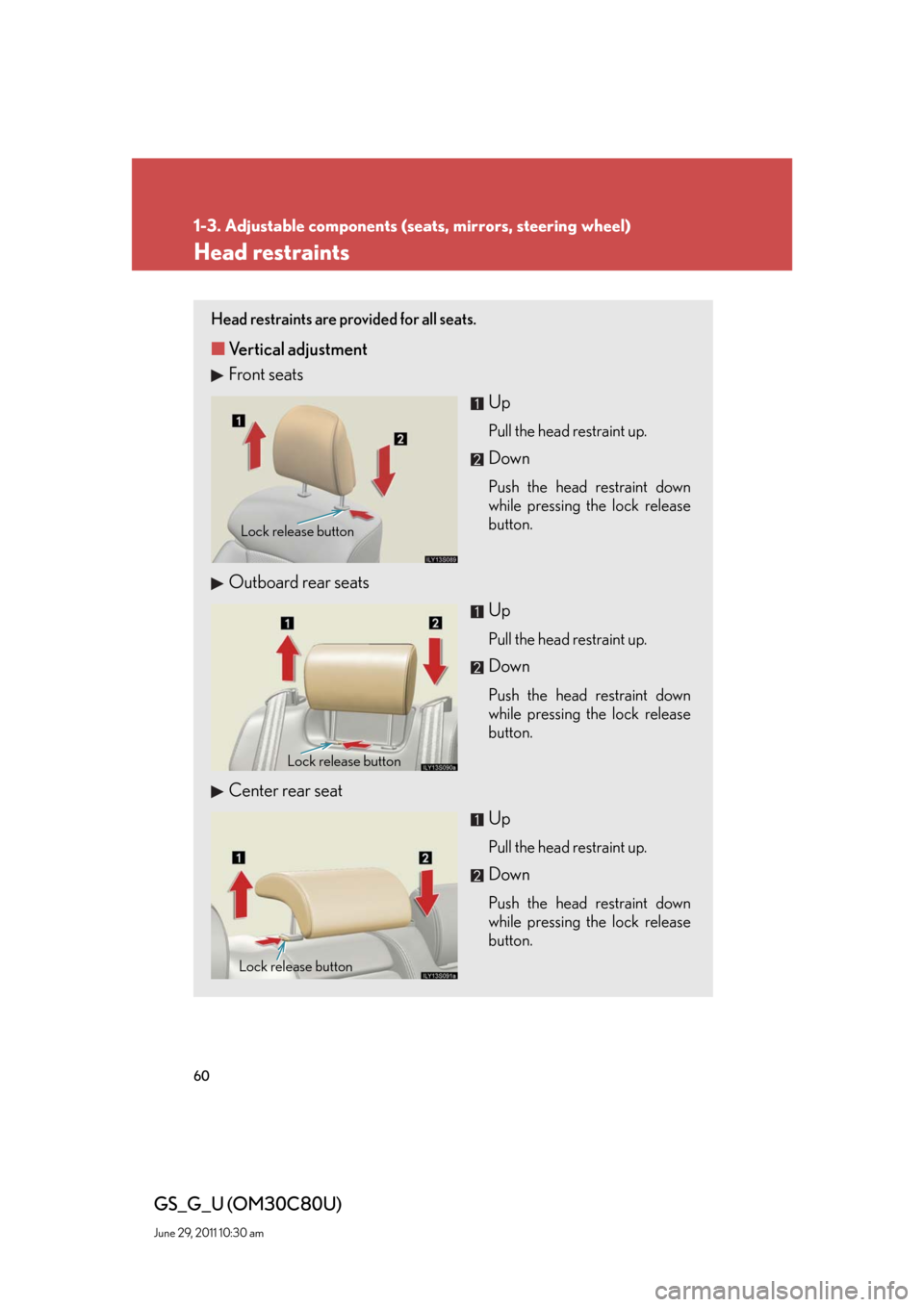 1-3. Adjustable components (seats, mirrors, steering wheel)

Head restraints

Head restraints are provided for all seats.

■ Vertical adjustment

▶ Front seats

1

2

Lock release button

ILY13S089

1 Up

Pull the head restraint up.

2 Down

Push the head restraint down while pressing the lock release button.

▶ Outboard rear seats

1

2

Lock release button

ILY13S090a

1 Up

Pull the head restraint up.

2 Down

Push the head restraint down while pressing the lock release button.

▶ Center rear seat

1

2

Lock release button

ILY13S091a

1 Up

Pull the head restraint up.

2 Down

Push the head restraint down while pressing the lock release button.

60

GS_G_U (OM30C80U)

June 29, 2011 10:30 am

carmanualsonline.info