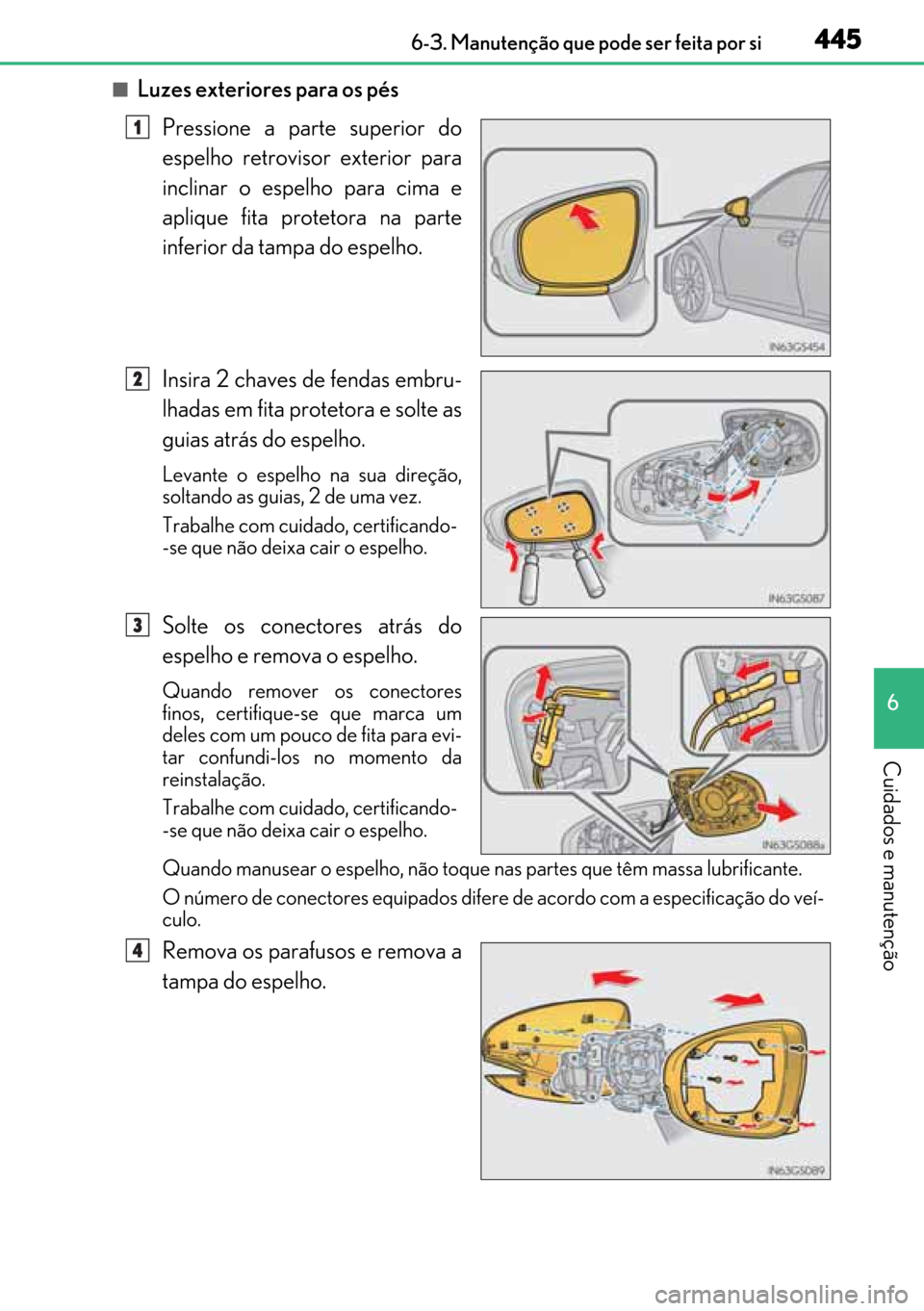 6-3. Manutenção que pode ser feita por si 445

■ Luzes exteriores para os pés

1 Pressione a parte superior do espelho retrovisor exterior para inclinar o espelho para cima e aplique fita protetora na parte inferior da tampa do espelho.

IN63GS454

2 Insira 2 chaves de fendas embrulhadas em fita protetora e solte as guias atrás do espelho.

Levante o espelho na sua direção, soltando as guias, 2 de uma vez.

Trabalhe com cuidado, certificando-se que não deixa cair o espelho.

IN63GS087

3 Solte os conectores atrás do espelho e remova o espelho.

Quando remover os conectores finos, certifique-se que marca um deles com um pouco de fita para evitar confundi-los no momento da reinstalação.

Trabalhe com cuidado, certificando-se que não deixa cair o espelho.

IN63GS088a

Quando manusear o espelho, não toque nas partes que têm massa lubrificante.

O número de conectores equipados difere de acordo com a especificação do veículo.

4 Remova os parafusos e remova a tampa do espelho.

IN63GS089

6

Cuidados e manutenção

carmanualsonline.info