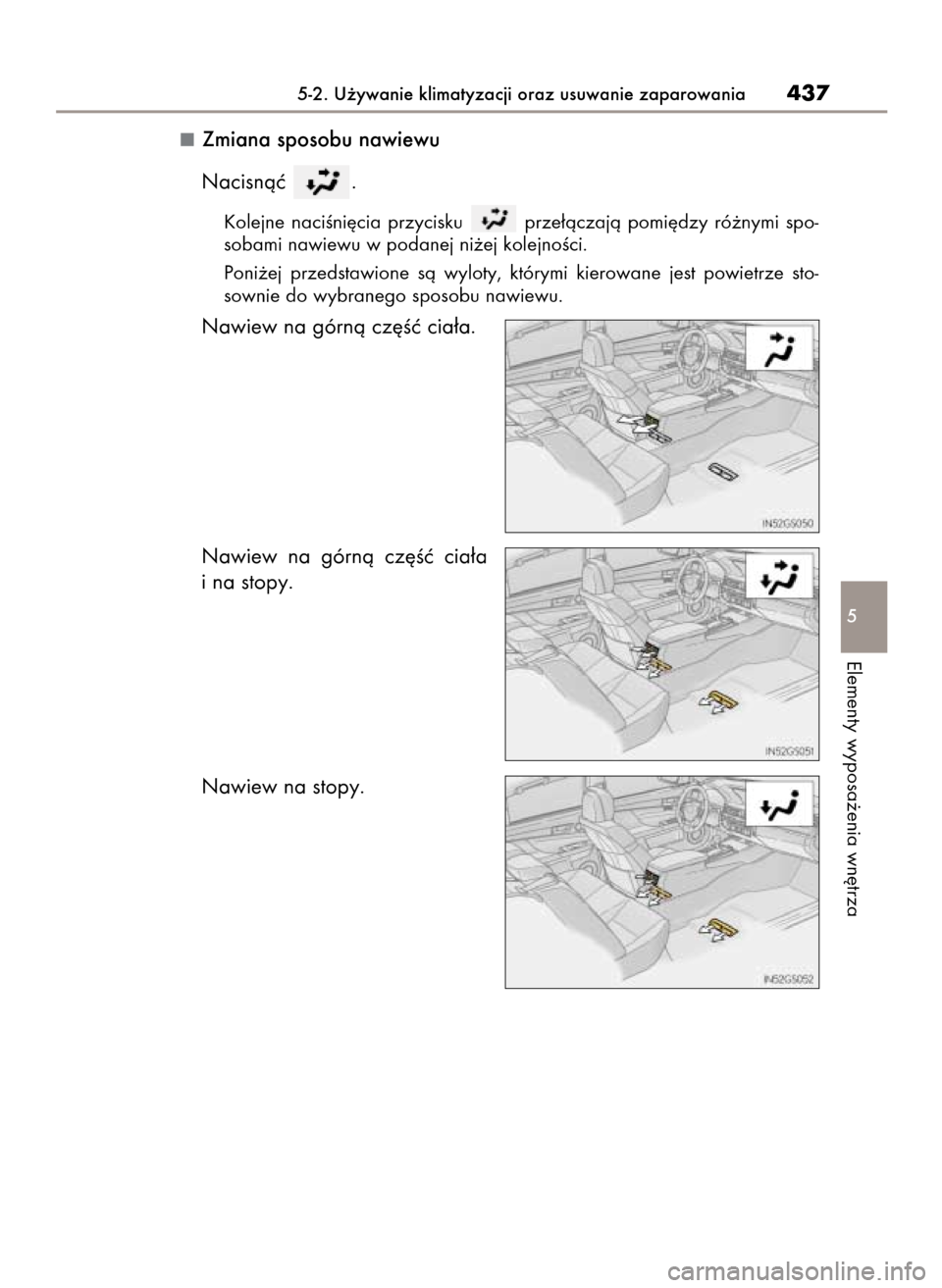 5-2. Używanie klimatyzacji oraz usuwanie zaparowania 437

■ Zmiana sposobu nawiewu

Nacisnąć .

Kolejne naciśnięcia przycisku przełączają pomiędzy różnymi sposobami nawiewu w podanej niżej kolejności.

Poniżej przedstawione są wyloty, którymi kierowane jest powietrze stosownie do wybranego sposobu nawiewu.

Nawiew na górną część ciała.

IN52GS050

Nawiew na górną część ciała i na stopy.

IN52GS051

Nawiew na stopy.

IN52GS052

5

Elementy wyposażenia wnętrza

carmanualsonline.info