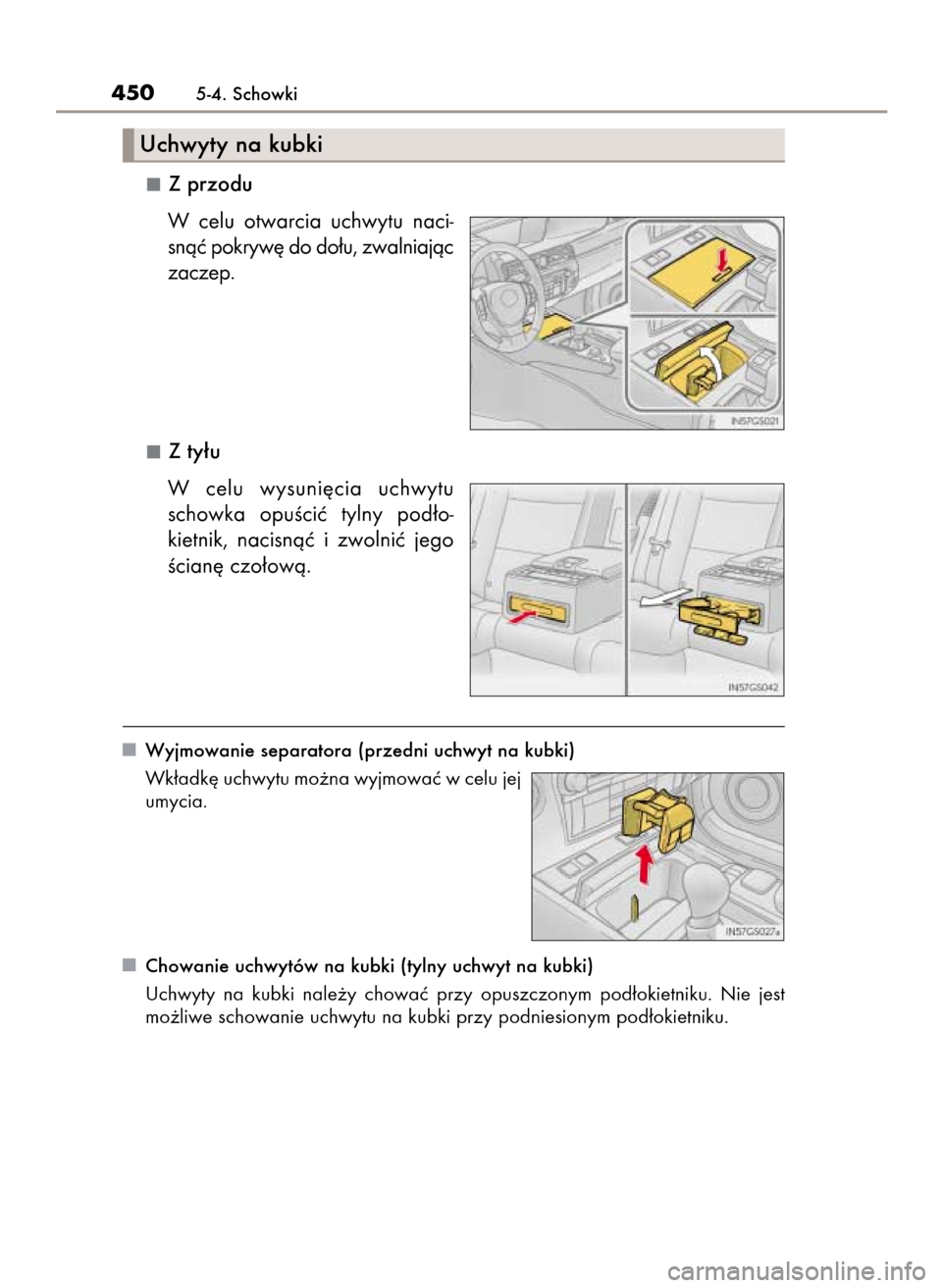 450 5-4. Schowki

Uchwyty na kubki

■ Z przodu

W celu otwarcia uchwytu nacisnąć pokrywę do dołu, zwalniając zaczep.

IN57GS021

■ Z tyłu

W celu wysunięcia uchwytu schowka opuścić tylny podłokietnik, nacisnąć i zwolnić jego ścianę czołową.

IN57GS042

■ Wyjmowanie separatora (przedni uchwyt na kubki)

Wkładkę uchwytu można wyjmować w celu jej umycia.

IN57GS027a

■ Chowanie uchwytów na kubki (tylny uchwyt na kubki)

Uchwyty na kubki należy chować przy opuszczonym podłokietniku. Nie jest możliwe schowanie uchwytu na kubki przy podniesionym podłokietniku.

carmanualsonline.info