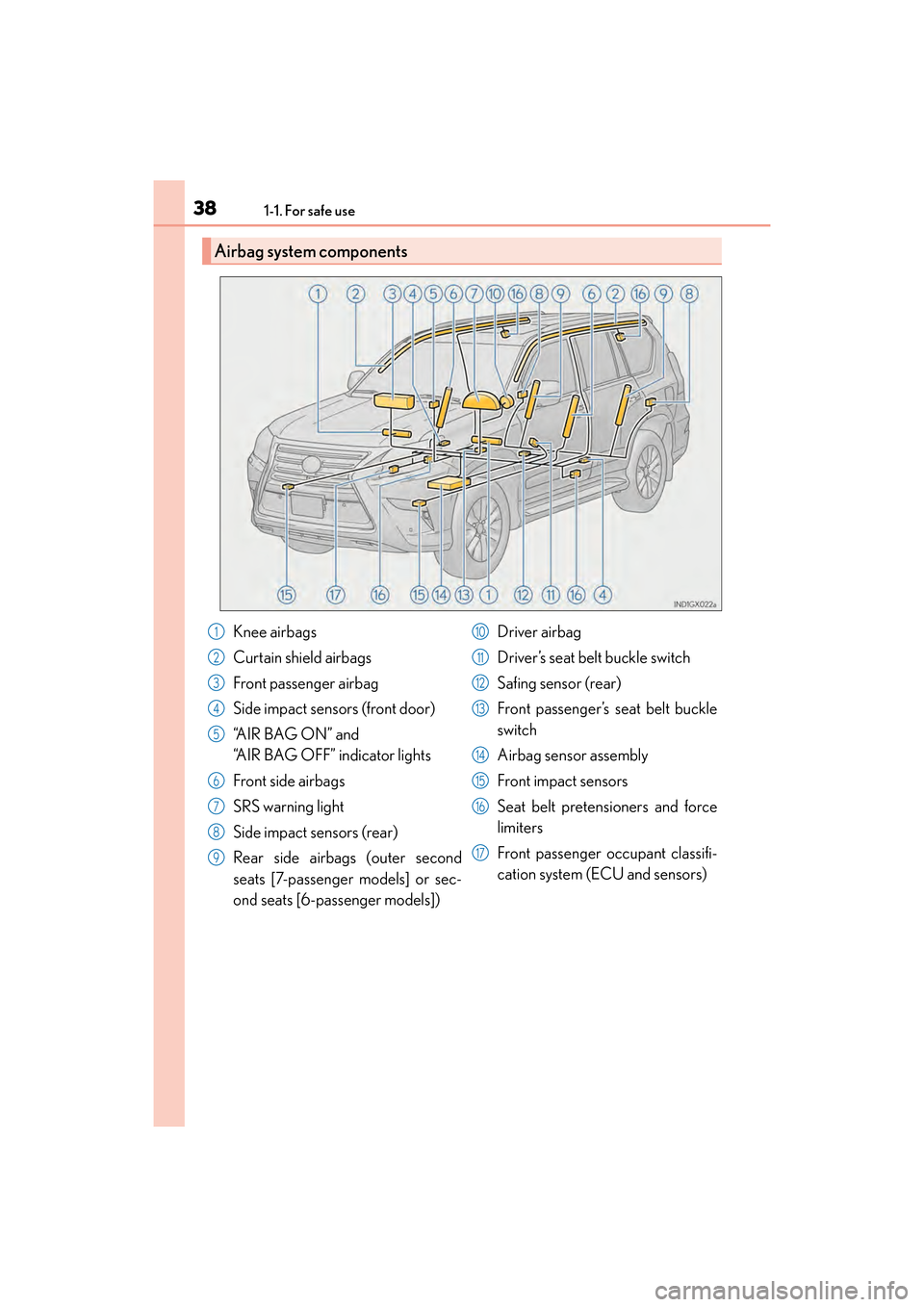 38 1-1. For safe use

Airbag system components

1 2 3 4 5 6 7 10 16 8 9 6 2 16 9 8

15 17 16 15 14 13 1 12 11 16 4

IND1GX022a

1 Knee airbags
2 Curtain shield airbags
3 Front passenger airbag
4 Side impact sensors (front door)
5 “AIR BAG ON” and “AIR BAG OFF” indicator lights
6 Front side airbags
7 SRS warning light
8 Side impact sensors (rear)
9 Rear side airbags (outer second seats [7-passenger models] or second seats [6-passenger models])

10 Driver airbag
11 Driver’s seat belt buckle switch
12 Safing sensor (rear)
13 Front passenger’s seat belt buckle switch
14 Airbag sensor assembly
15 Front impact sensors
16 Seat belt pretensioners and force limiters
17 Front passenger occupant classification system (ECU and sensors)

carmanualsonline.info