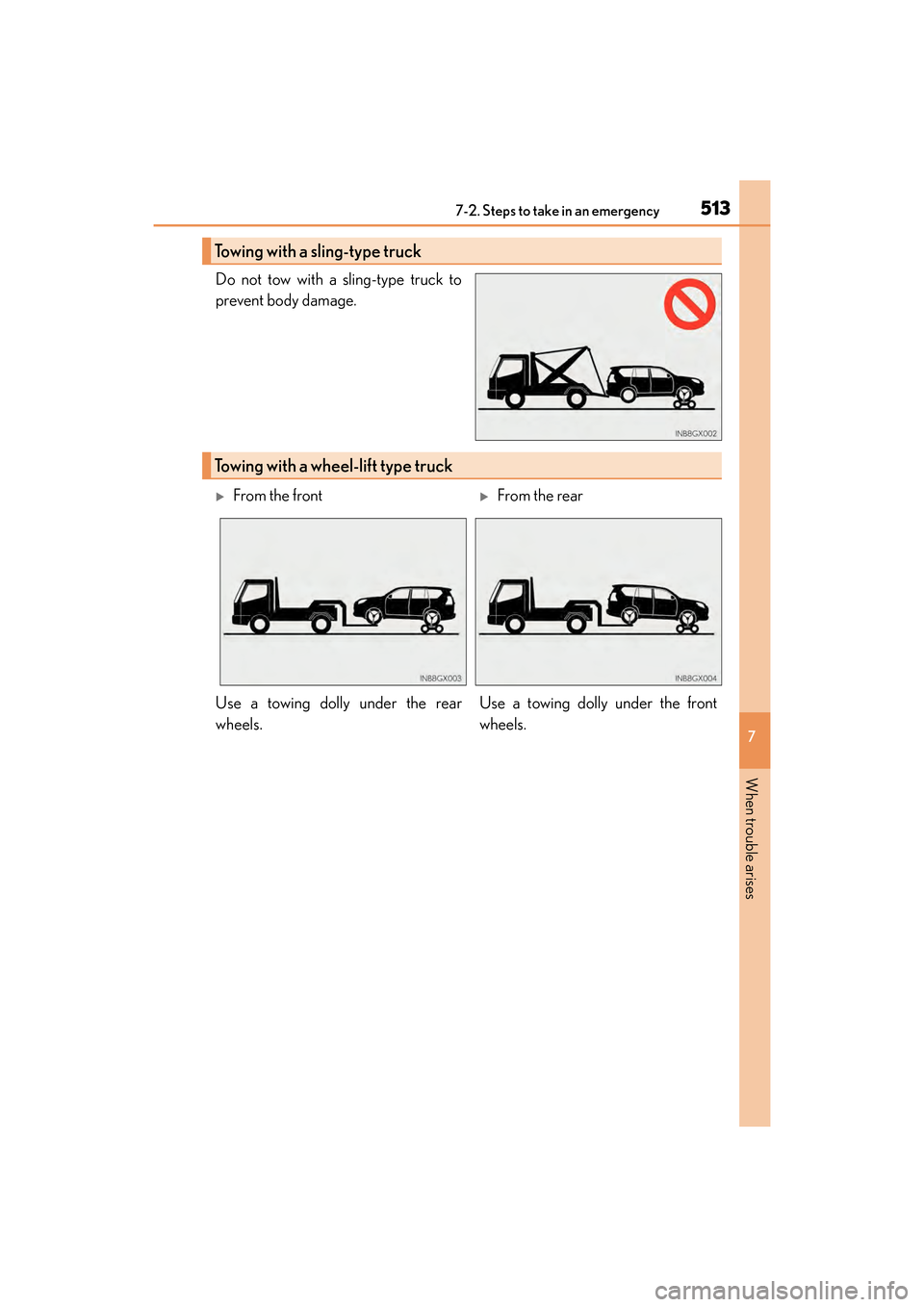 7-2. Steps to take in an emergency 513

Towing with a sling-type truck

Do not tow with a sling-type truck to prevent body damage.

INBBGX002

Towing with a wheel-lift type truck

▶ From the front

INBBGX003

Use a towing dolly under the rear wheels.

▶ From the rear

INBBGX004

Use a towing dolly under the front wheels.

7

When trouble arises

carmanualsonline.info