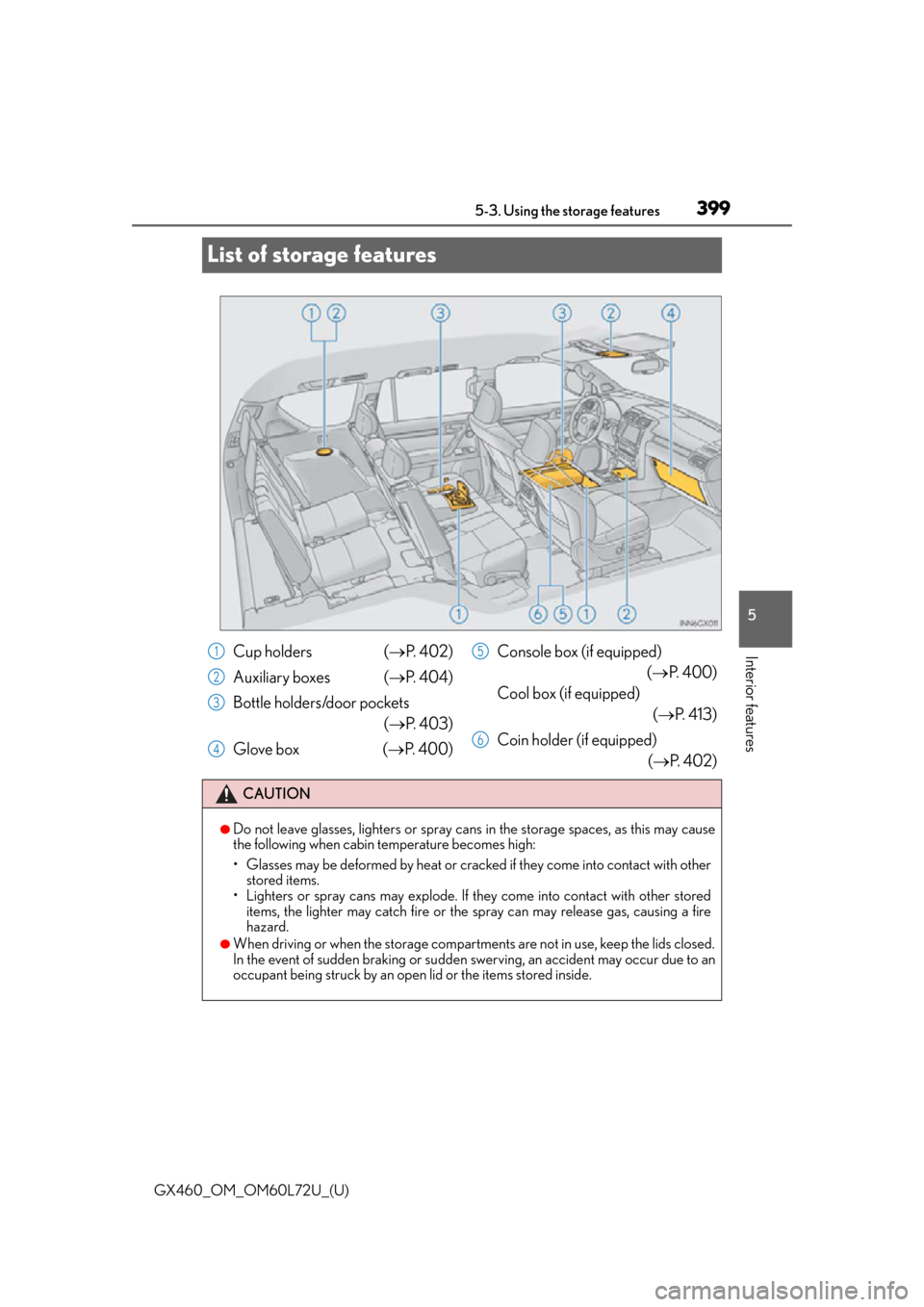 5-3. Using the storage features 399

List of storage features

1 2 3 3 2 4

1 6 5 1 2

INN4CX011

1 Cup holders (→P. 402)

2 Auxiliary boxes (→P. 404)

3 Bottle holders/door pockets (→P. 403)

4 Glove box (→P. 400)

5 Console box (if equipped) (→P. 400)

Cool box (if equipped) (→P. 413)

6 Coin holder (if equipped) (→P. 402)

CAUTION

●Do not leave glasses, lighters or spray cans in the storage spaces, as this may cause the following when cabin temperature becomes high:

• Glasses may be deformed by heat or cracked if they come into contact with other stored items.

• Lighters or spray cans may explode. If they come into contact with other stored items, the lighter may catch fire or the spray can may release gas, causing a fire hazard.

●When driving or when the storage compartments are not in use, keep the lids closed. In the event of sudden braking or sudden swerving, an accident may occur due to an occupant being struck by an open lid or the items stored inside.

5

Interior features

GX460_OM_OM60L72U_(U)

carmanualsonline.info