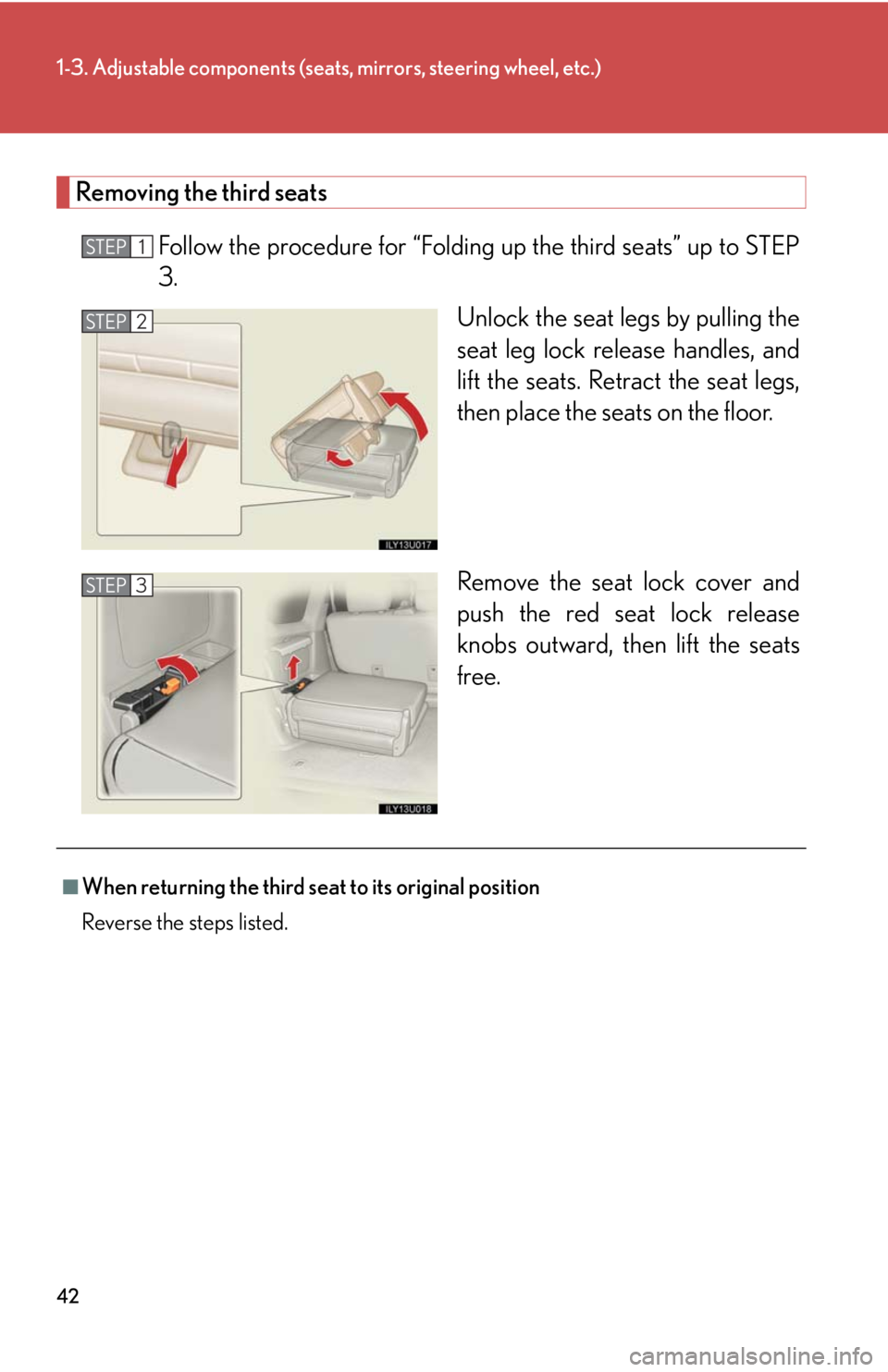 1-3. Adjustable components (seats, mirrors, steering wheel, etc.)

Removing the third seats

STEP 1 Follow the procedure for “Folding up the third seats” up to STEP 3.

STEP 2

ILY13U017

Unlock the seat legs by pulling the seat leg lock release handles, and lift the seats. Retract the seat legs, then place the seats on the floor.

STEP 3

ILY13U018

Remove the seat lock cover and push the red seat lock release knobs outward, then lift the seats free.

■ When returning the third seat to its original position

Reverse the steps listed.

42

carmanualsonline.info