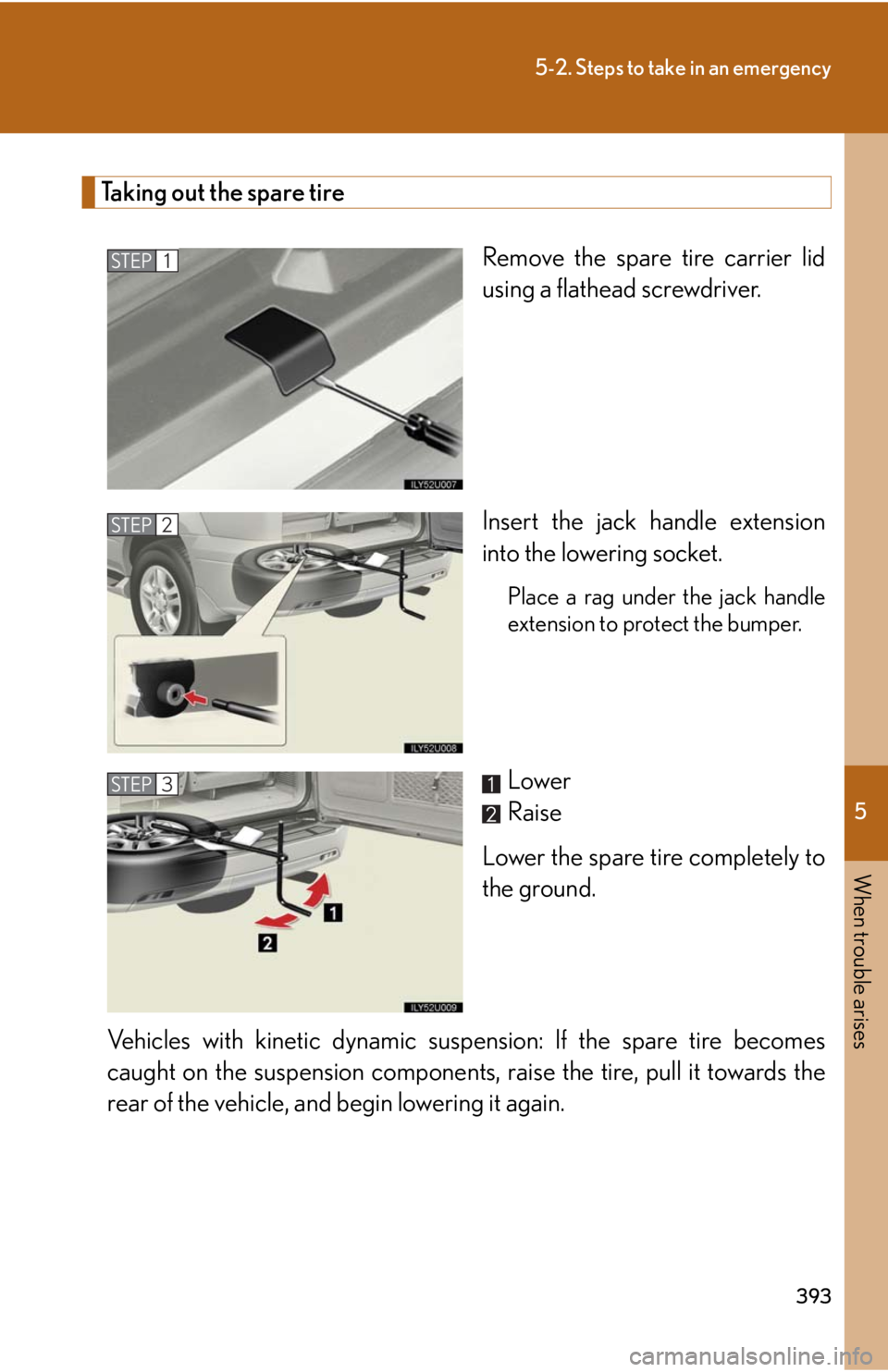 5-2. Steps to take in an emergency

Taking out the spare tire

STEP 1

ILY52U007

Remove the spare tire carrier lid using a flathead screwdriver.

STEP 2

ILY52U008

Insert the jack handle extension into the lowering socket.

Place a rag under the jack handle extension to protect the bumper.

STEP 3

1

2

ILY52U009

1 Lower
2 Raise

Lower the spare tire completely to the ground.

Vehicles with kinetic dynamic suspension: If the spare tire becomes caught on the suspension components, raise the tire, pull it towards the rear of the vehicle, and begin lowering it again.

5

When trouble arises

393

carmanualsonline.info