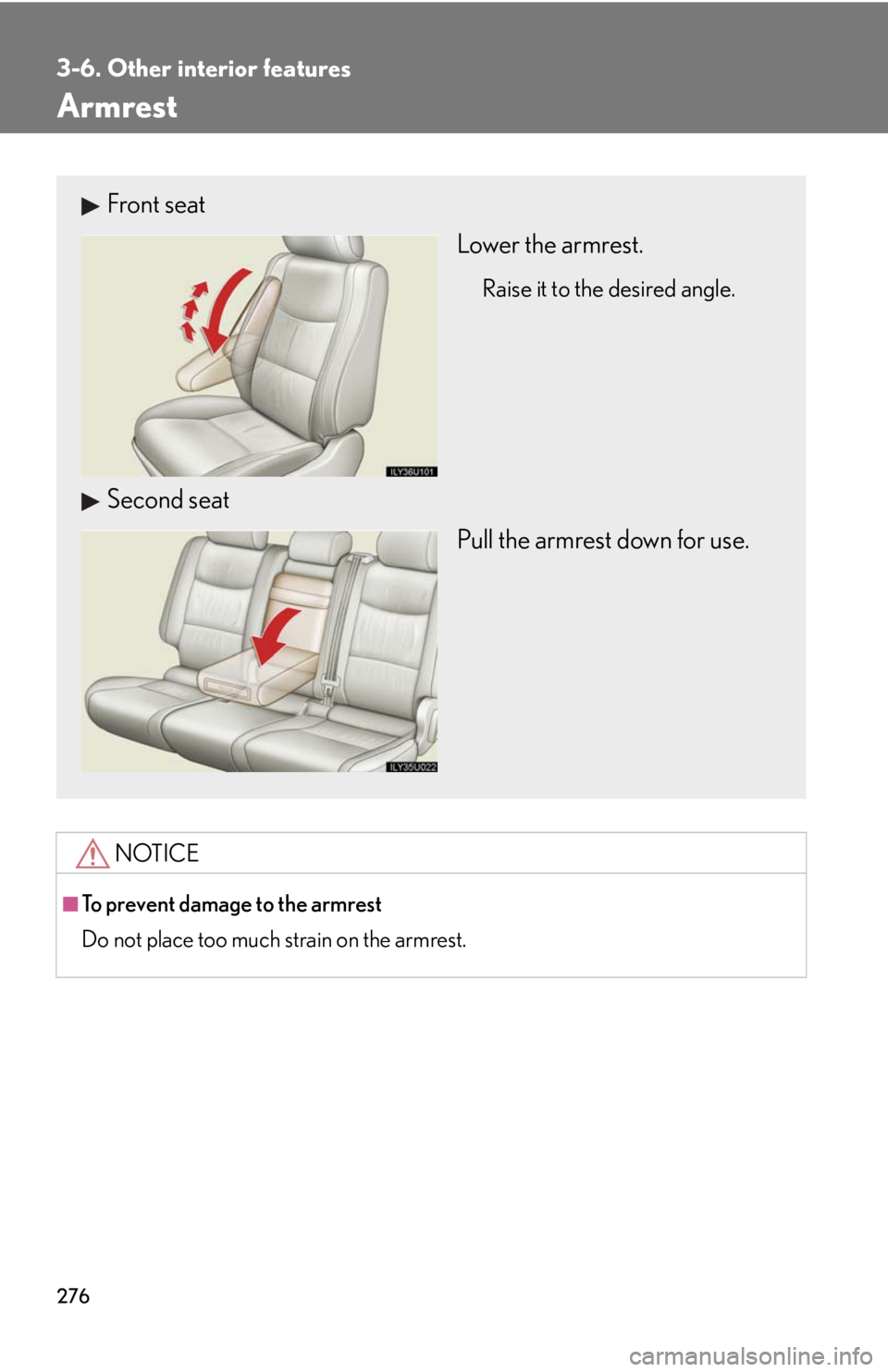 3-6. Other interior features

Armrest

▶ Front seat

Lower the armrest.

Raise it to the desired angle.

ILY36U101

▶ Second seat

Pull the armrest down for use.

ILY35U022

NOTICE

■ To prevent damage to the armrest

Do not place too much strain on the armrest.

276

carmanualsonline.info