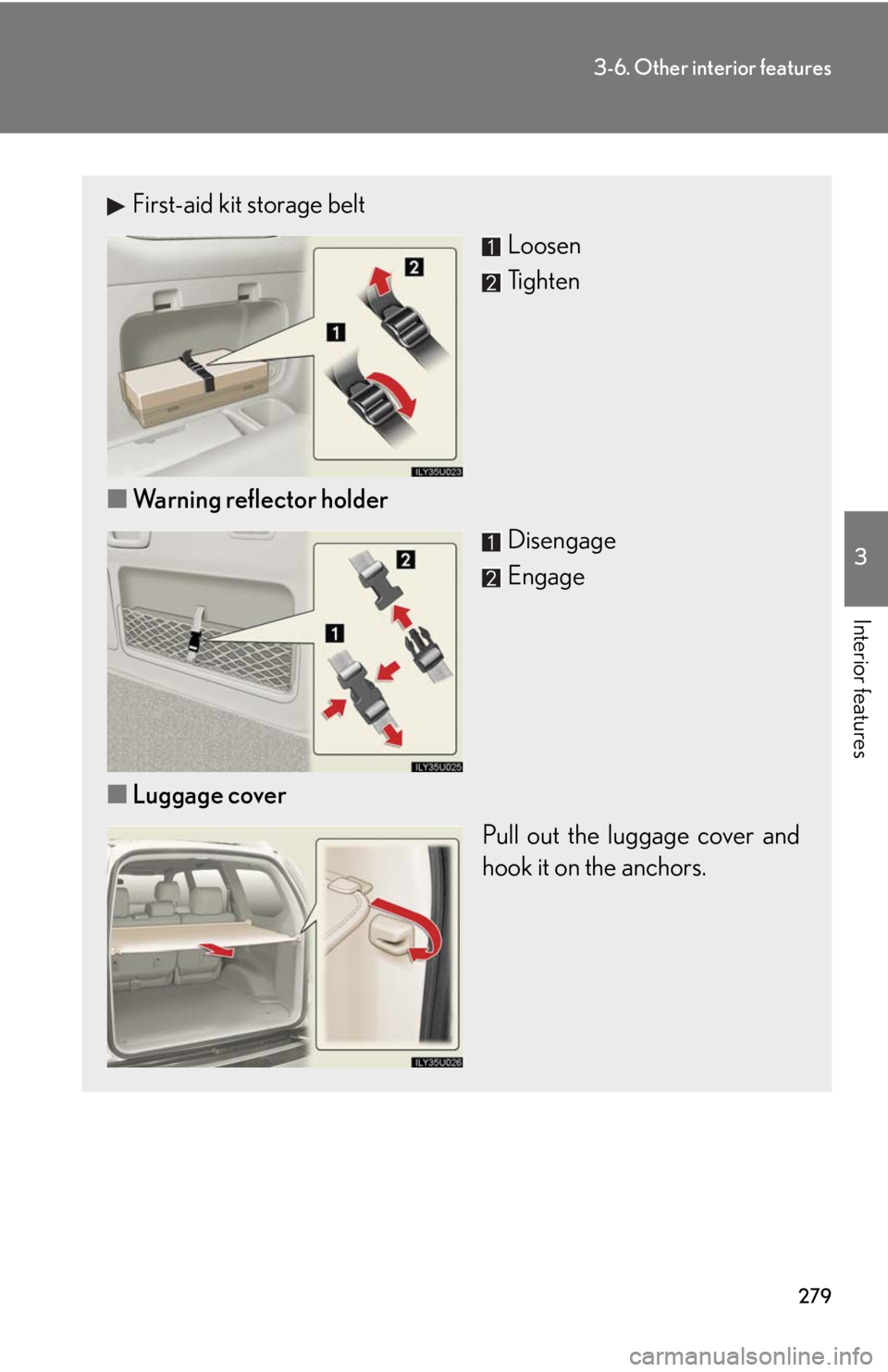 3-6. Other interior features

▶ First-aid kit storage belt

2

1

ILY35U023

1 Loosen

2 Tighten

■ Warning reflector holder

2

1

ILY35U025

1 Disengage

2 Engage

■ Luggage cover

ILY35U026

Pull out the luggage cover and hook it on the anchors.

3

Interior features

279

carmanualsonline.info