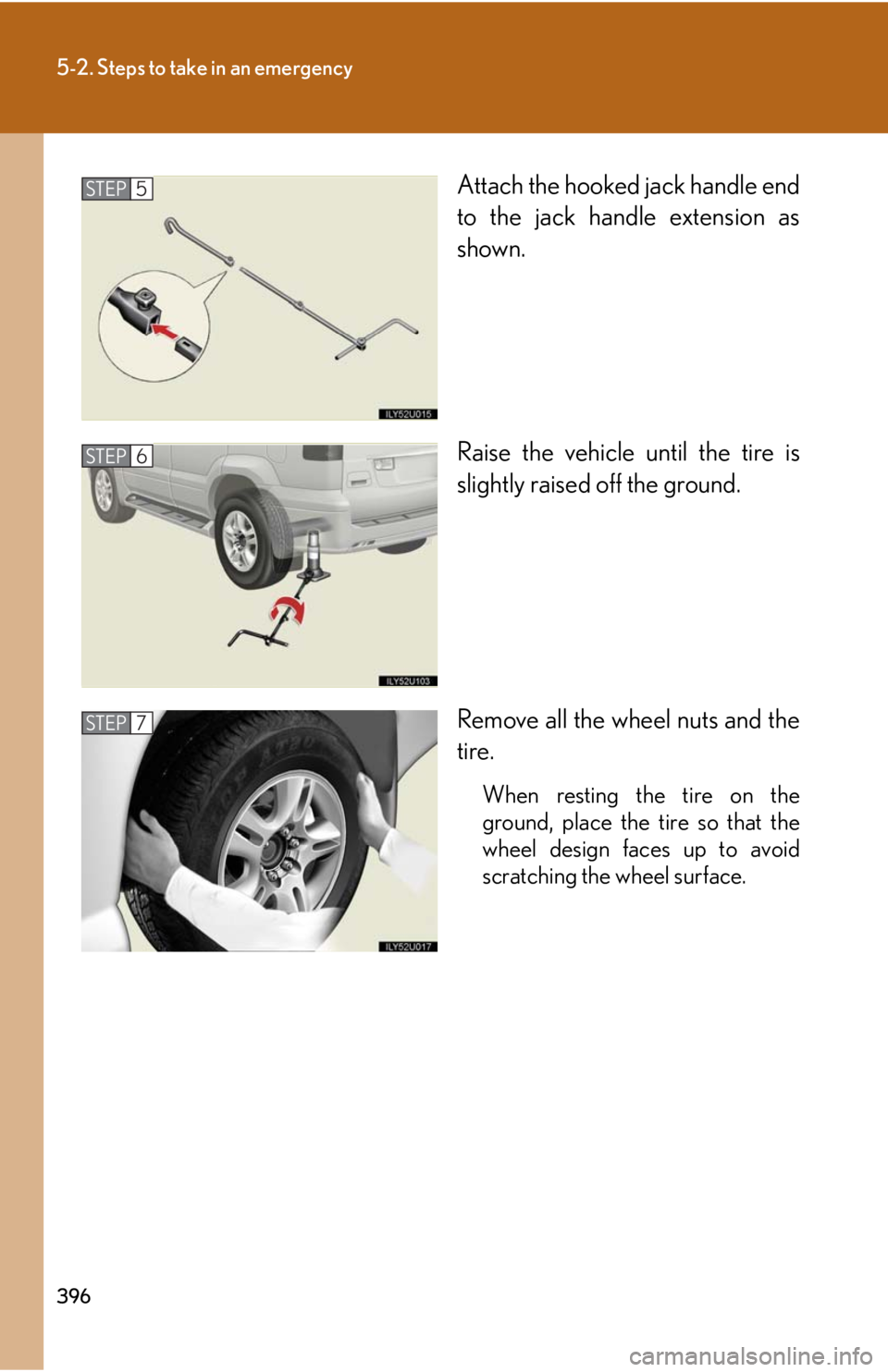 5-2. Steps to take in an emergency

STEP 5

ILY52U015

Attach the hooked jack handle end to the jack handle extension as shown.

STEP 6

ILY52U103

Raise the vehicle until the tire is slightly raised off the ground.

STEP 7

ILY52U017

Remove all the wheel nuts and the tire.

When resting the tire on the ground, place the tire so that the wheel design faces up to avoid scratching the wheel surface.

396

carmanualsonline.info