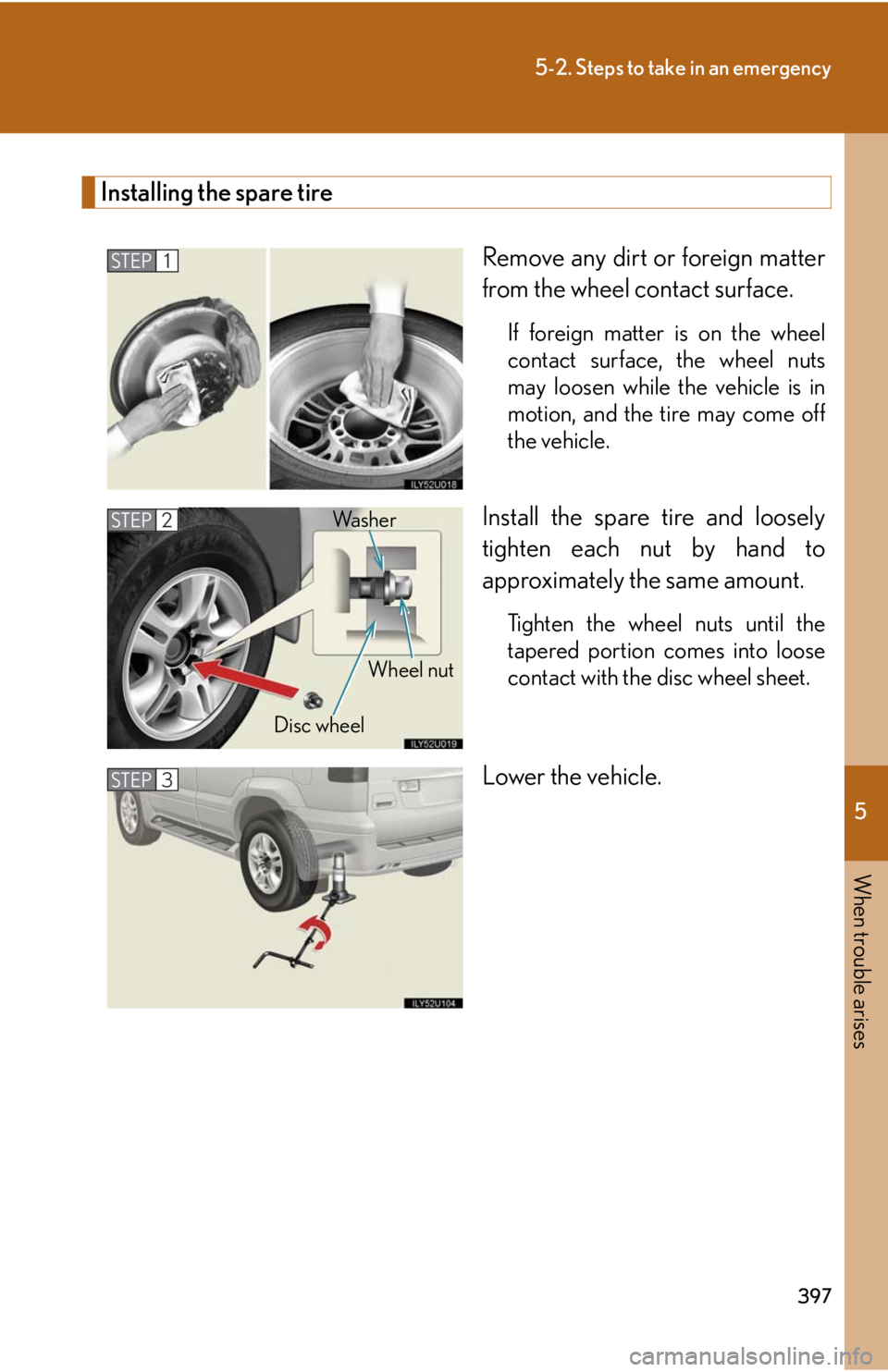 5-2. Steps to take in an emergency

Installing the spare tire

STEP 1

ILY52U018

Remove any dirt or foreign matter from the wheel contact surface.

If foreign matter is on the wheel contact surface, the wheel nuts may loosen while the vehicle is in motion, and the tire may come off the vehicle.

STEP 2

Washer

Wheel nut

Disc wheel

ILY52U019

Install the spare tire and loosely tighten each nut by hand to approximately the same amount.

Tighten the wheel nuts until the tapered portion comes into loose contact with the disc wheel sheet.

STEP 3

ILY52U104

Lower the vehicle.

5

When trouble arises

397

carmanualsonline.info