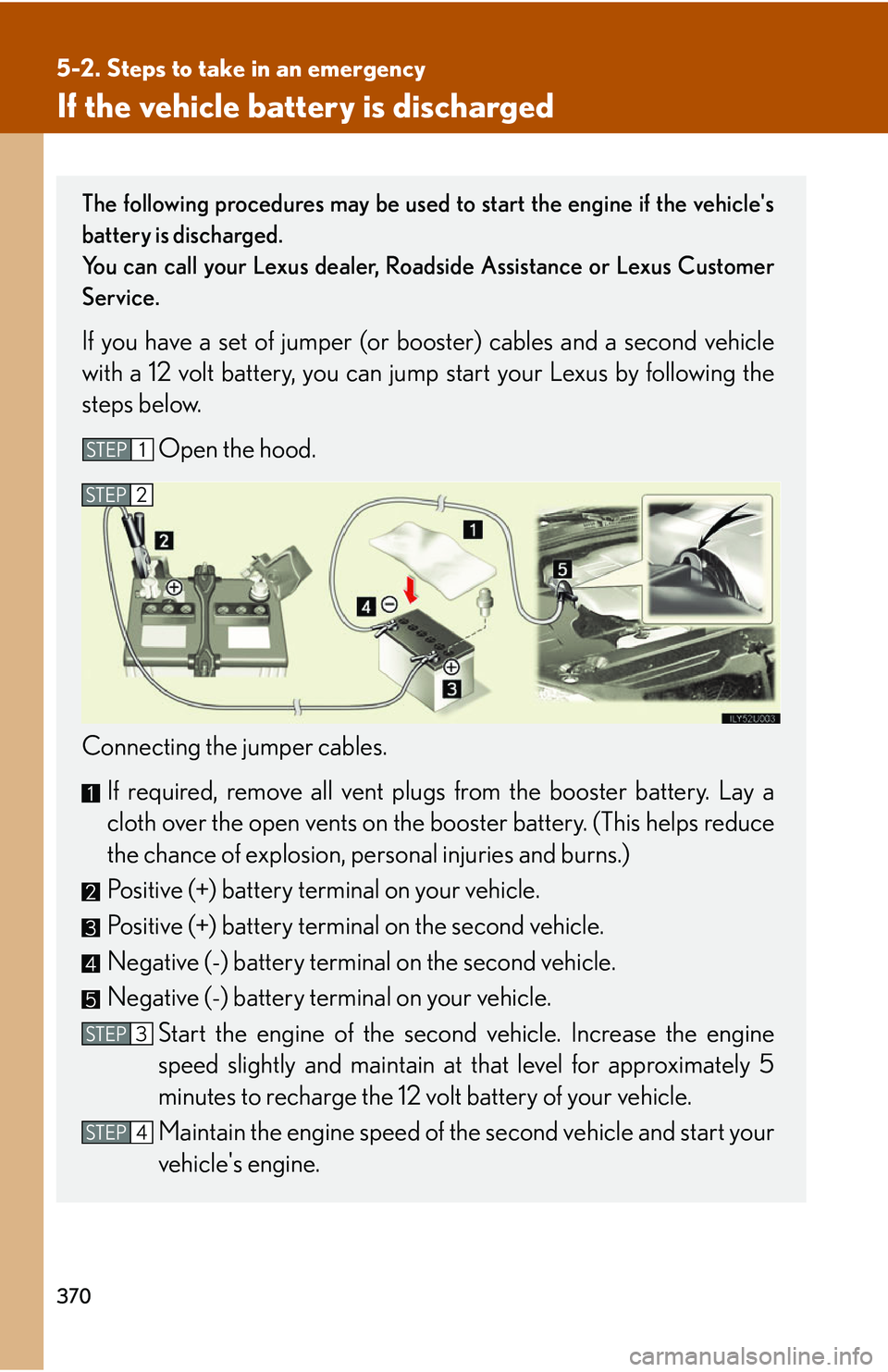 5-2. Steps to take in an emergency

If the vehicle battery is discharged

The following procedures may be used to start the engine if the vehicle's battery is discharged.
You can call your Lexus dealer, Roadside Assistance or Lexus Customer Service.

If you have a set of jumper (or booster) cables and a second vehicle with a 12 volt battery, you can jump start your Lexus by following the steps below.

STEP 1 Open the hood.

STEP 2

2

1

5

4

3

ILY52U003

Connecting the jumper cables.

1 If required, remove all vent plugs from the booster battery. Lay a cloth over the open vents on the booster battery. (This helps reduce the chance of explosion, personal injuries and burns.)

2 Positive (+) battery terminal on your vehicle.

3 Positive (+) battery terminal on the second vehicle.

4 Negative (-) battery terminal on the second vehicle.

5 Negative (-) battery terminal on your vehicle.

STEP 3 Start the engine of the second vehicle. Increase the engine speed slightly and maintain at that level for approximately 5 minutes to recharge the 12 volt battery of your vehicle.

STEP 4 Maintain the engine speed of the second vehicle and start your vehicle's engine.

370

carmanualsonline.info