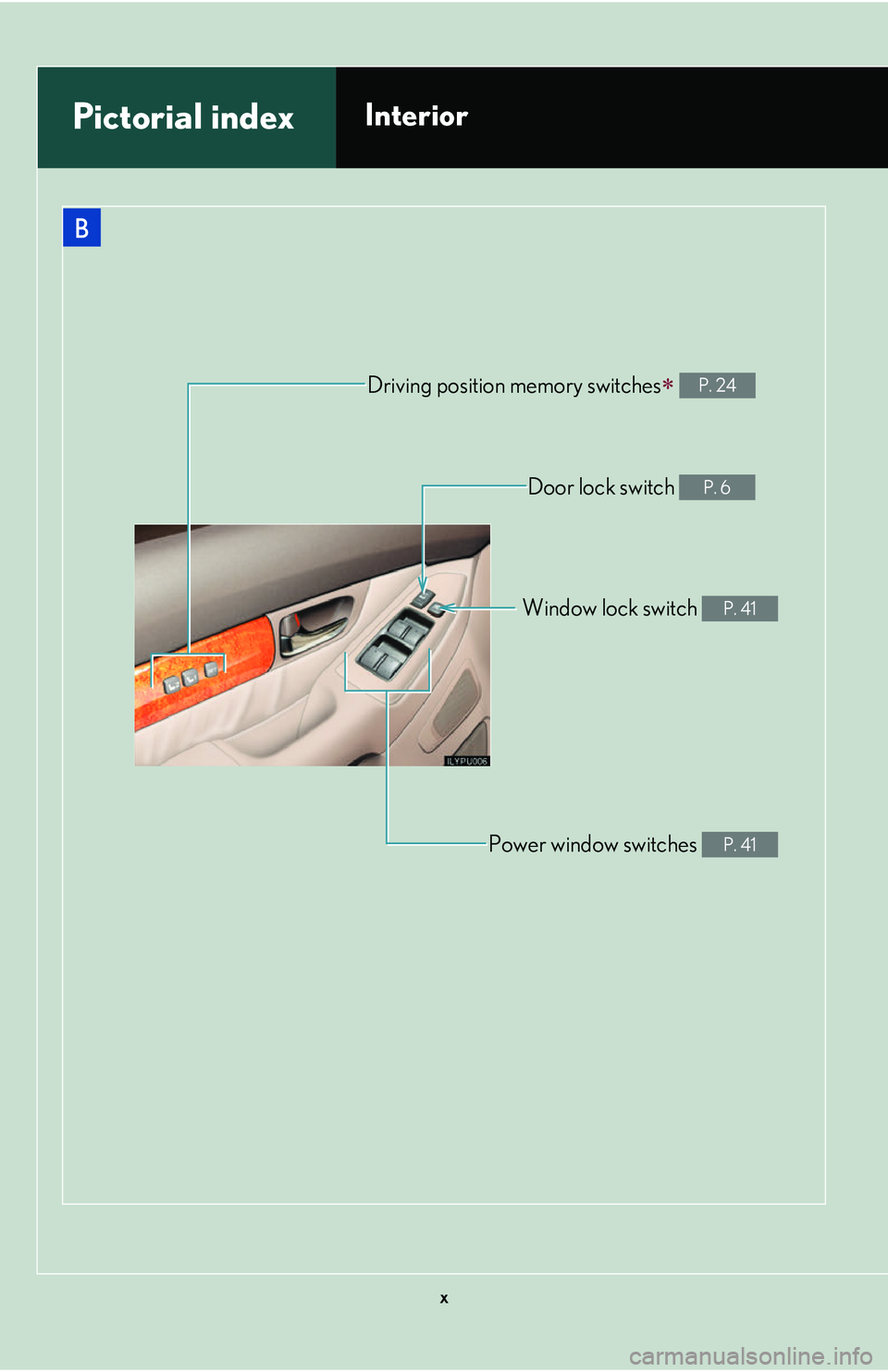 Pictorial index
Interior

B

Driving position memory switches* P. 24

Door lock switch P. 6

Window lock switch P. 41

ILYPU006

Power window switches P. 41

x

carmanualsonline.info