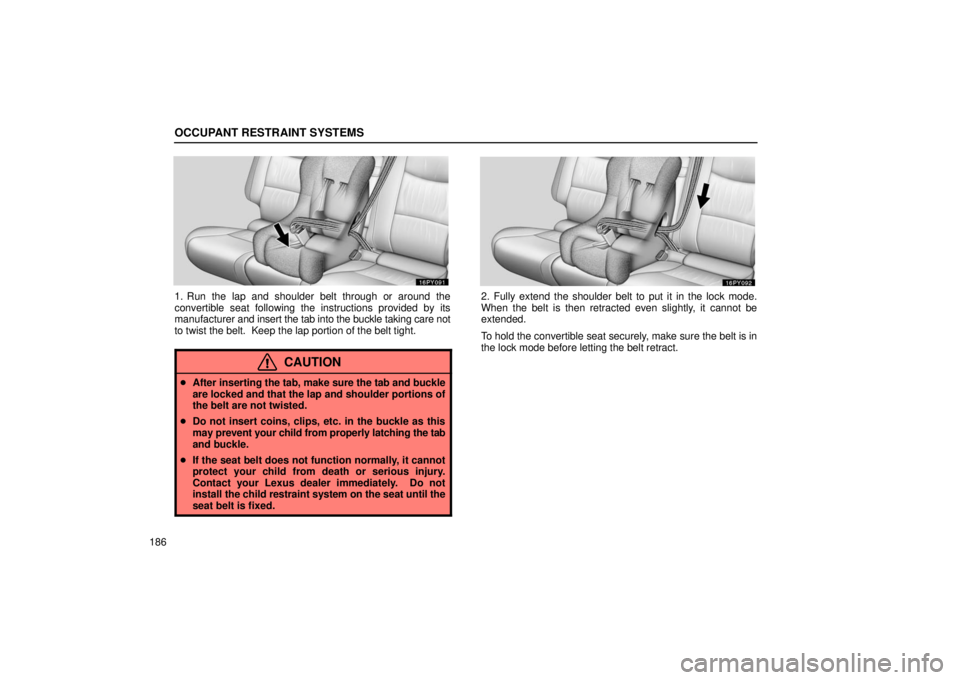 OCCUPANT RESTRAINT SYSTEMS

16PY091

1. Run the lap and shoulder belt through or around the convertible seat following the instructions provided by its manufacturer and insert the tab into the buckle taking care not to twist the belt. Keep the lap portion of the belt tight.

CAUTION

• After inserting the tab, make sure the tab and buckle are locked and that the lap and shoulder portions of the belt are not twisted.

• Do not insert coins, clips, etc. in the buckle as this may prevent your child from properly latching the tab and buckle.

• If the seat belt does not function normally, it cannot protect your child from death or serious injury. Contact your Lexus dealer immediately. Do not install the child restraint system on the seat until the seat belt is fixed.

16PY092

2. Fully extend the shoulder belt to put it in the lock mode. When the belt is then retracted even slightly, it cannot be extended.

To hold the convertible seat securely, make sure the belt is in the lock mode before letting the belt retract.

186

carmanualsonline.info