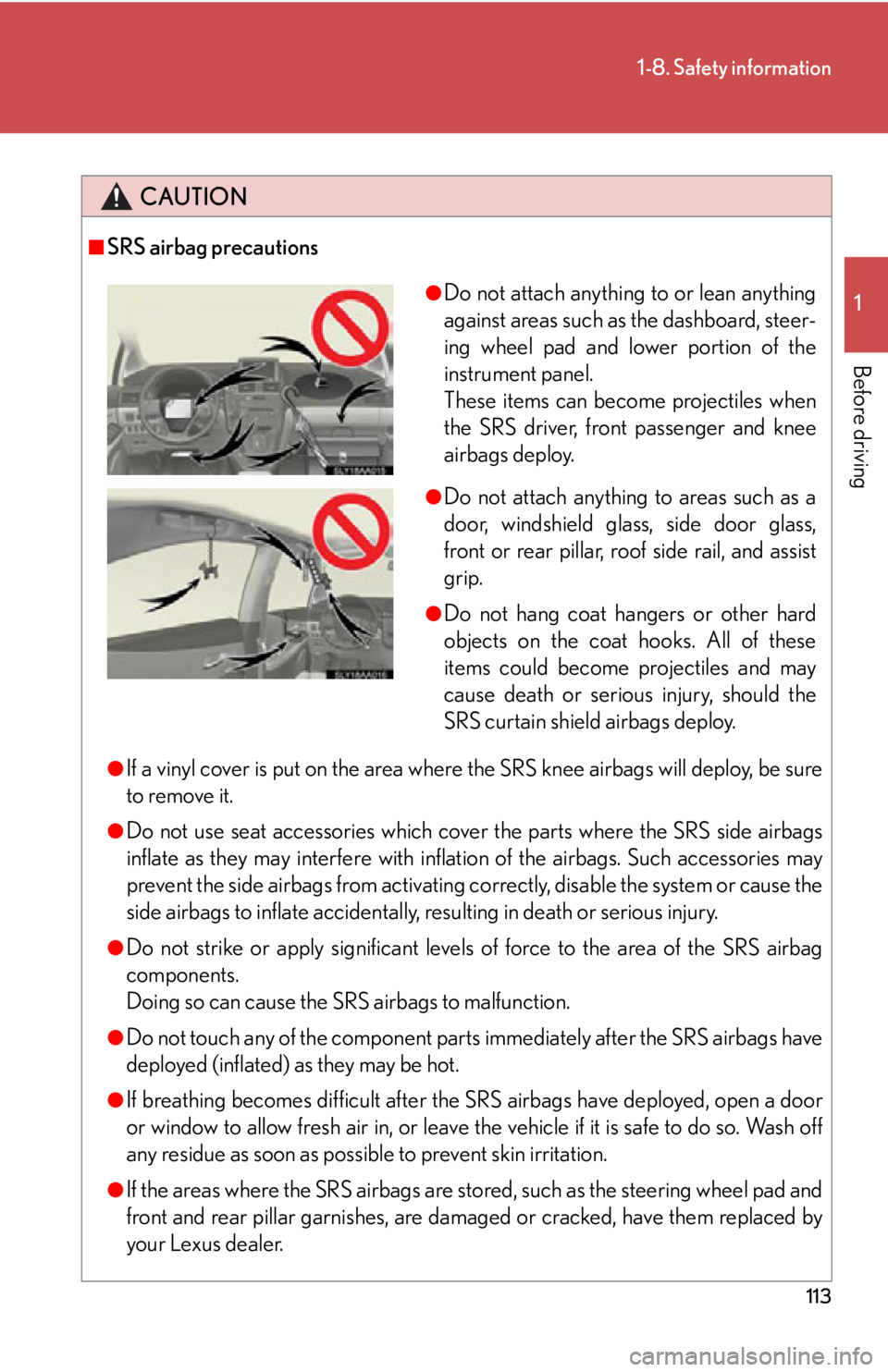 1-8. Safety information

1

Before driving

CAUTION

■SRS airbag precautions

●Do not attach anything to or lean anything against areas such as the dashboard, steering wheel pad and lower portion of the instrument panel.
These items can become projectiles when the SRS driver, front passenger and knee airbags deploy.

●Do not attach anything to areas such as a door, windshield glass, side door glass, front or rear pillar, roof side rail, and assist grip.

●Do not hang coat hangers or other hard objects on the coat hooks. All of these items could become projectiles and may cause death or serious injury, should the SRS curtain shield airbags deploy.

●If a vinyl cover is put on the area where the SRS knee airbags will deploy, be sure to remove it.

●Do not use seat accessories which cover the parts where the SRS side airbags inflate as they may interfere with inflation of the airbags. Such accessories may prevent the side airbags from activating correctly, disable the system or cause the side airbags to inflate accidentally, resulting in death or serious injury.

●Do not strike or apply significant levels of force to the area of the SRS airbag components.
Doing so can cause the SRS airbags to malfunction.

●Do not touch any of the component parts immediately after the SRS airbags have deployed (inflated) as they may be hot.

●If breathing becomes difficult after the SRS airbags have deployed, open a door or window to allow fresh air in, or leave the vehicle if it is safe to do so. Wash off any residue as soon as possible to prevent skin irritation.

●If the areas where the SRS airbags are stored, such as the steering wheel pad and front and rear pillar garnishes, are damaged or cracked, have them replaced by your Lexus dealer.

113

carmanualsonline.info