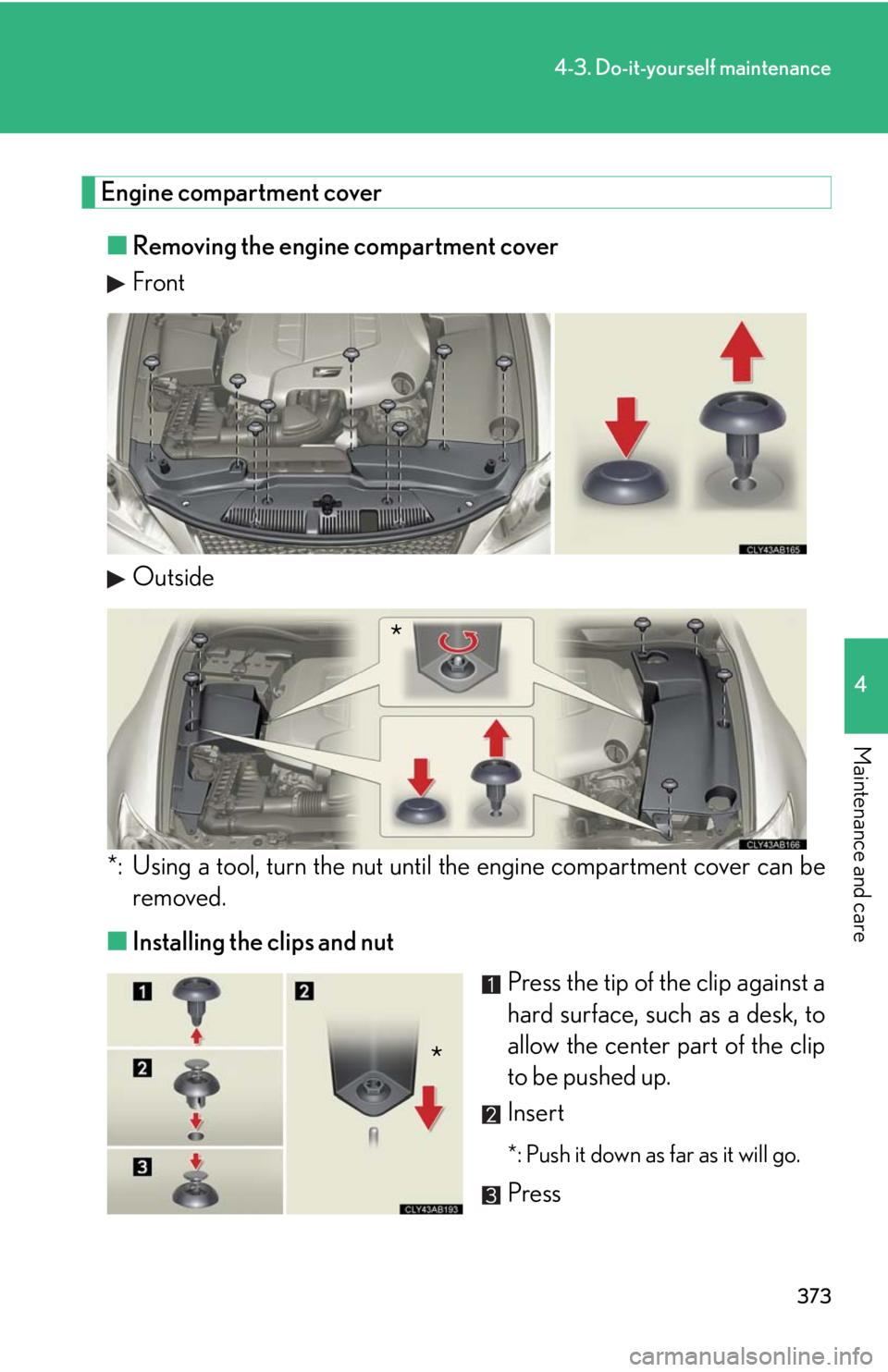 4-3. Do-it-yourself maintenance

Engine compartment cover

■ Removing the engine compartment cover

▶ Front

CLY43AB165

▶ Outside

*

CLY43AB166

*: Using a tool, turn the nut until the engine compartment cover can be removed.

■ Installing the clips and nut

1

2

3

2

*

CLY43AB193

1 Press the tip of the clip against a hard surface, such as a desk, to allow the center part of the clip to be pushed up.

2 Insert

*: Push it down as far as it will go.

3 Press

4

Maintenance and care

373

carmanualsonline.info