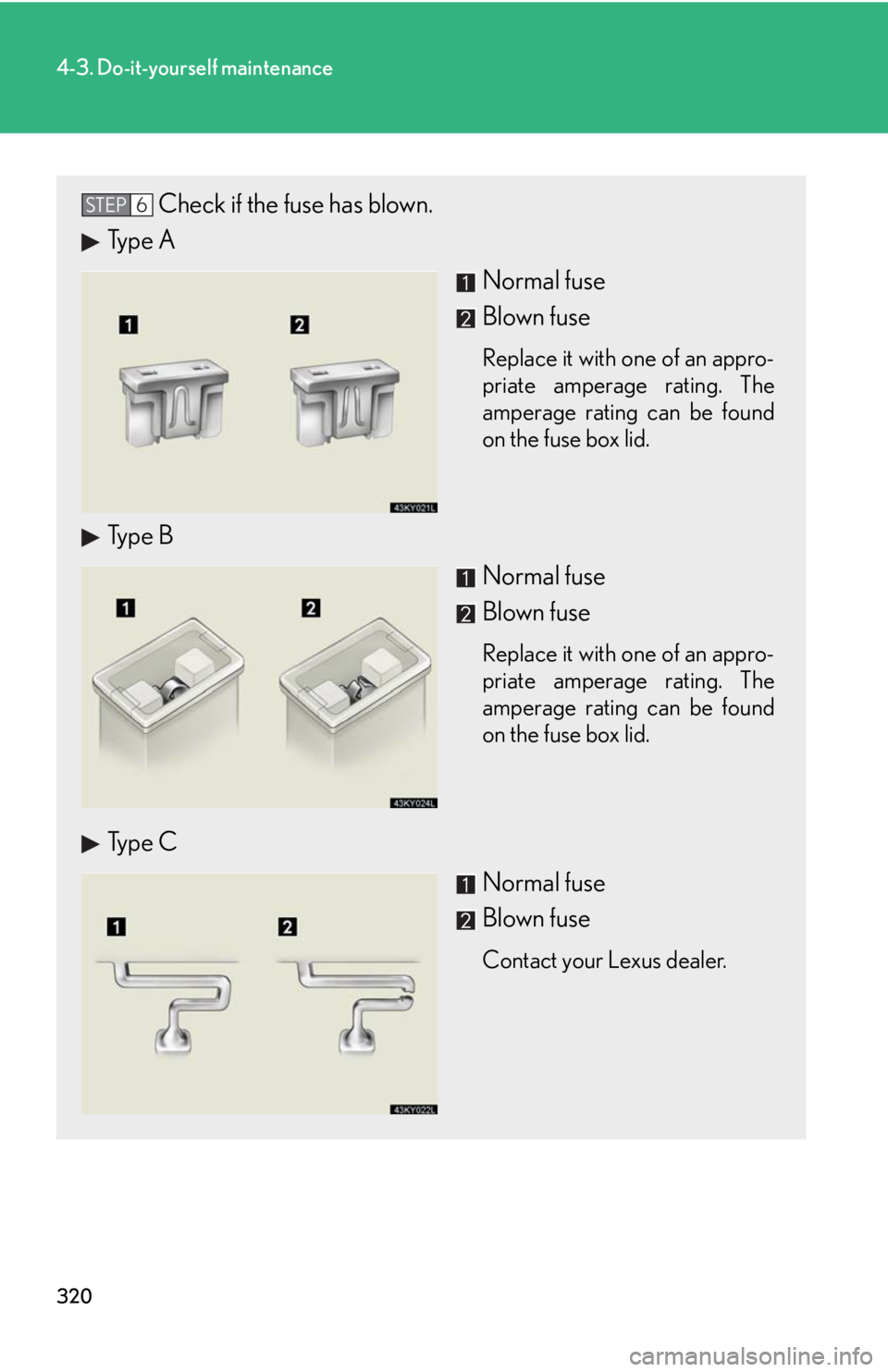 4-3. Do-it-yourself maintenance

STEP 6 Check if the fuse has blown.

▶ Type A

1 2

43KY021L

1 Normal fuse

2 Blown fuse

Replace it with one of an appropriate amperage rating. The amperage rating can be found on the fuse box lid.

▶ Type B

1 2

43KY024L

1 Normal fuse

2 Blown fuse

Replace it with one of an appropriate amperage rating. The amperage rating can be found on the fuse box lid.

▶ Type C

1 2

43KY022L

1 Normal fuse

2 Blown fuse

Contact your Lexus dealer.

320

carmanualsonline.info