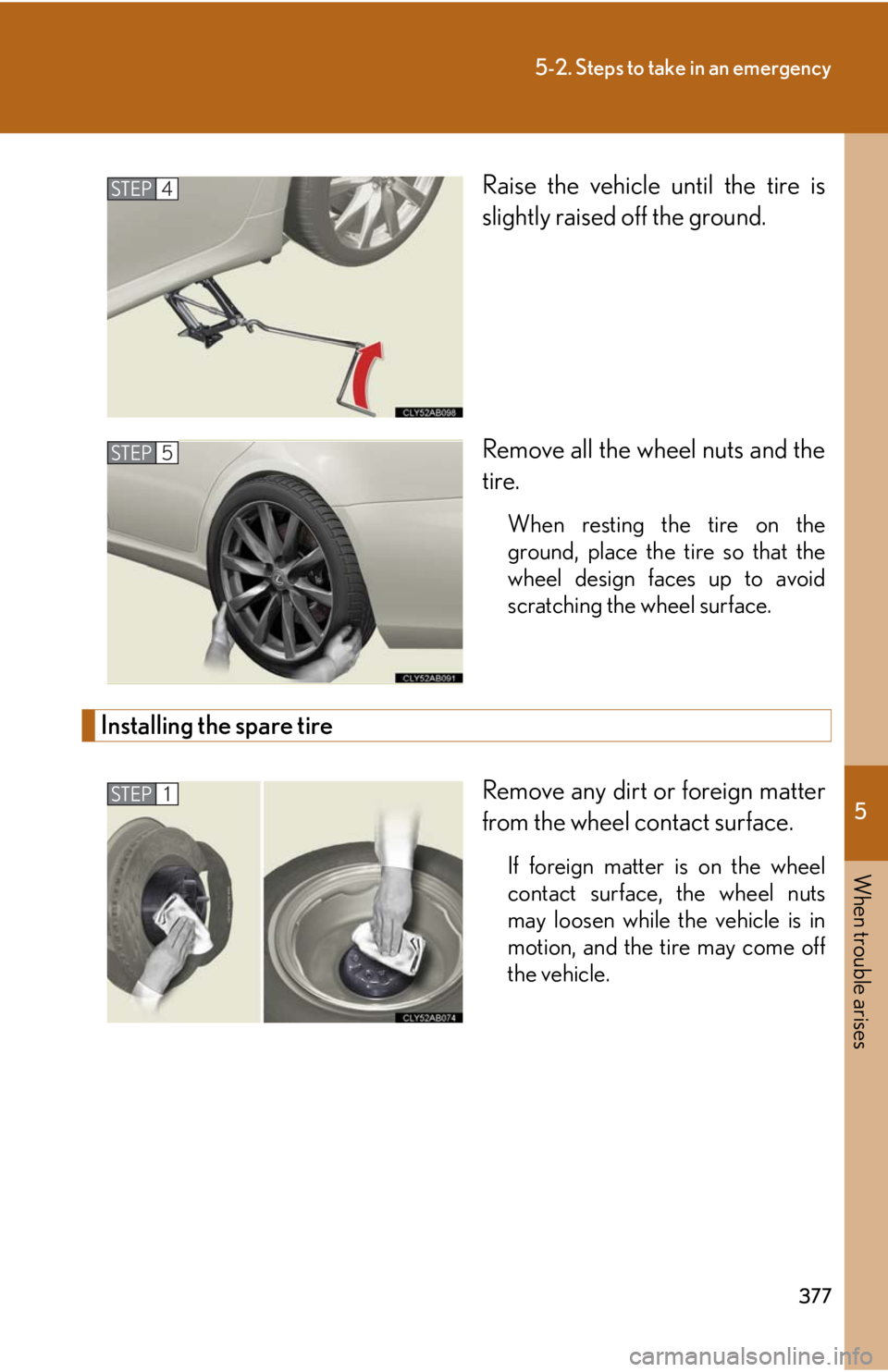 5-2. Steps to take in an emergency

STEP 4

CLY52AB098

Raise the vehicle until the tire is slightly raised off the ground.

STEP 5

CLY52AB091

Remove all the wheel nuts and the tire.

When resting the tire on the ground, place the tire so that the wheel design faces up to avoid scratching the wheel surface.

Installing the spare tire

STEP 1

CLY52AB074

Remove any dirt or foreign matter from the wheel contact surface.

If foreign matter is on the wheel contact surface, the wheel nuts may loosen while the vehicle is in motion, and the tire may come off the vehicle.

5

When trouble arises

377

carmanualsonline.info