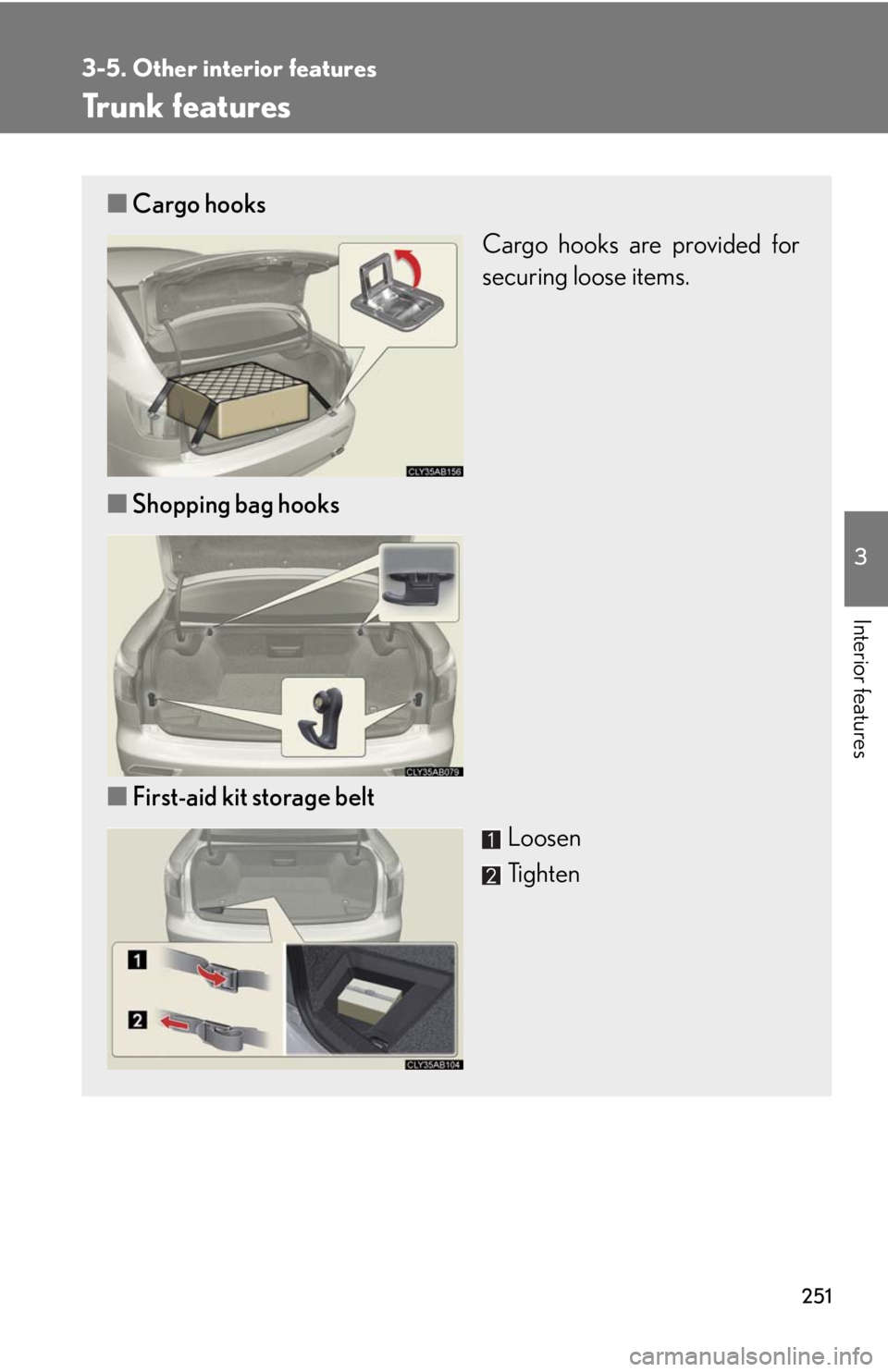 3-5. Other interior features

Trunk features

■ Cargo hooks

Cargo hooks are provided for securing loose items.

CLY35AB156

■ Shopping bag hooks

CLY35AB079

■ First-aid kit storage belt

1 Loosen

2 Tighten

1

2

CLY35AB104

3

Interior features

251

carmanualsonline.info