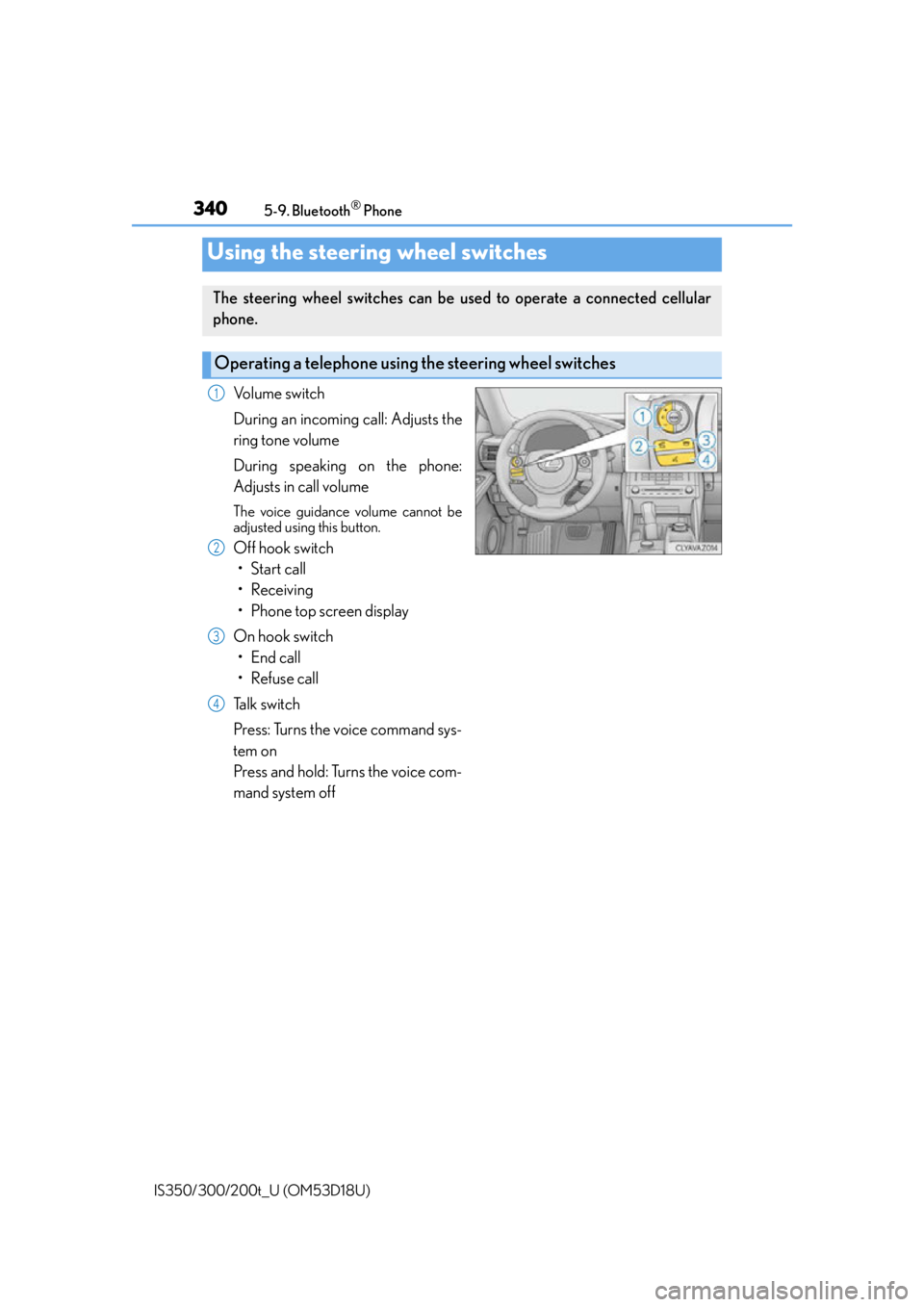 340 5-9. Bluetooth® Phone

Using the steering wheel switches

The steering wheel switches can be used to operate a connected cellular phone.

Operating a telephone using the steering wheel switches

1 Volume switch

During an incoming call: Adjusts the ring tone volume

During speaking on the phone: Adjusts in call volume

The voice guidance volume cannot be adjusted using this button.

2 Off hook switch
• Start call
• Receiving
• Phone top screen display

3 On hook switch
• End call
• Refuse call

4 Talk switch

Press: Turns the voice command system on

Press and hold: Turns the voice command system off

1
2
3
4
CLYAVAZ014

IS350/300/200t_U (OM53D18U)

carmanualsonline.info