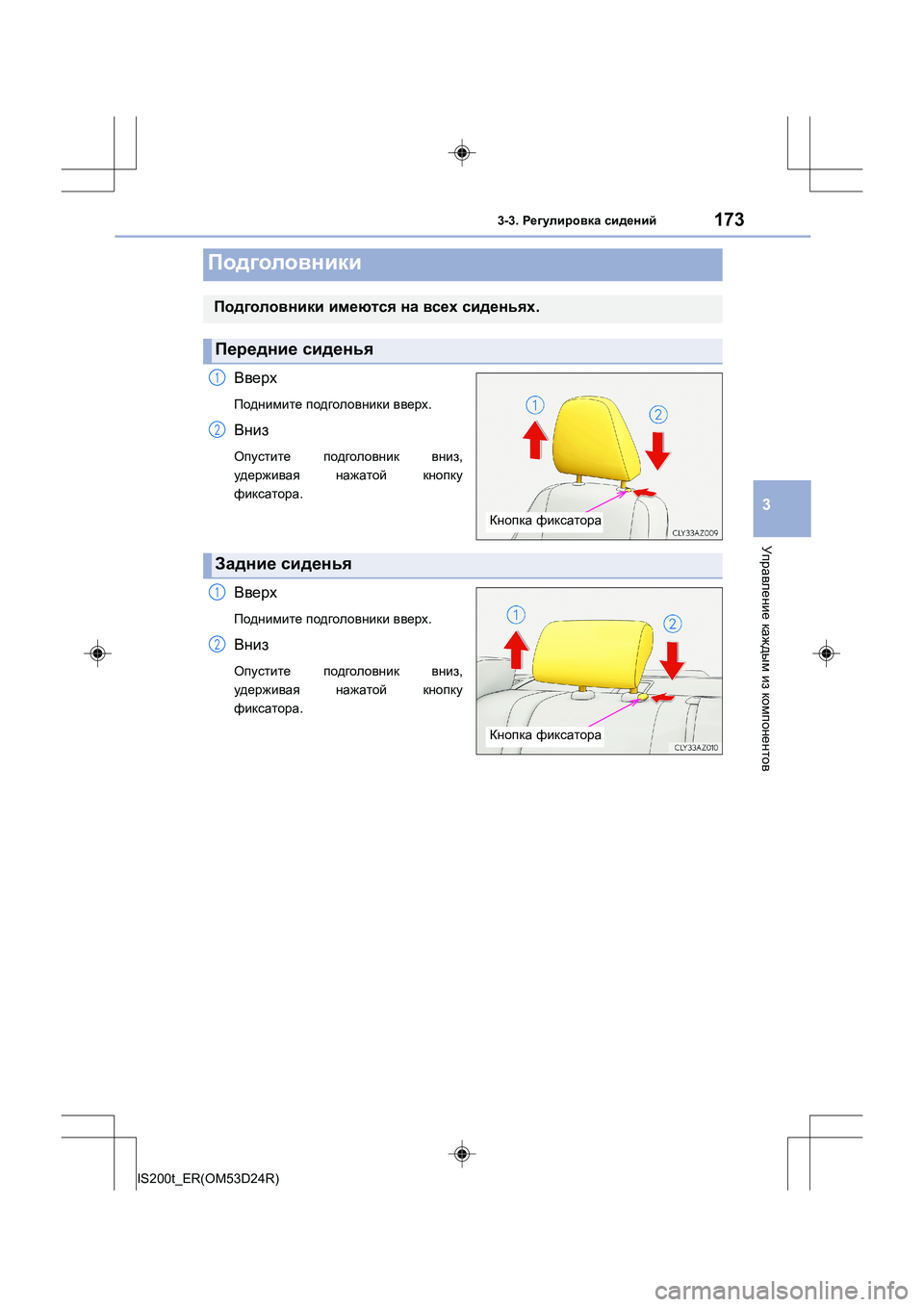 3-3. Регулировка сидений

173

Подголовники

Подголовники имеются на всех сиденьях.

Передние сиденья

1 Вверх

Поднимите подголовники вверх.

2 Вниз

Опустите подголовник вниз, удерживая нажатой кнопку фиксатора.

1

2

Кнопка фиксатора

CLY33AZ009

Задние сиденья

1 Вверх

Поднимите подголовники вверх.

2 Вниз

Опустите подголовник вниз, удерживая нажатой кнопку фиксатора.

1

2

Кнопка фиксатора

CLY33AZ010

3

Управление каждым из компонентов

IS200t_ER(OM53D24R)

carmanualsonline.info