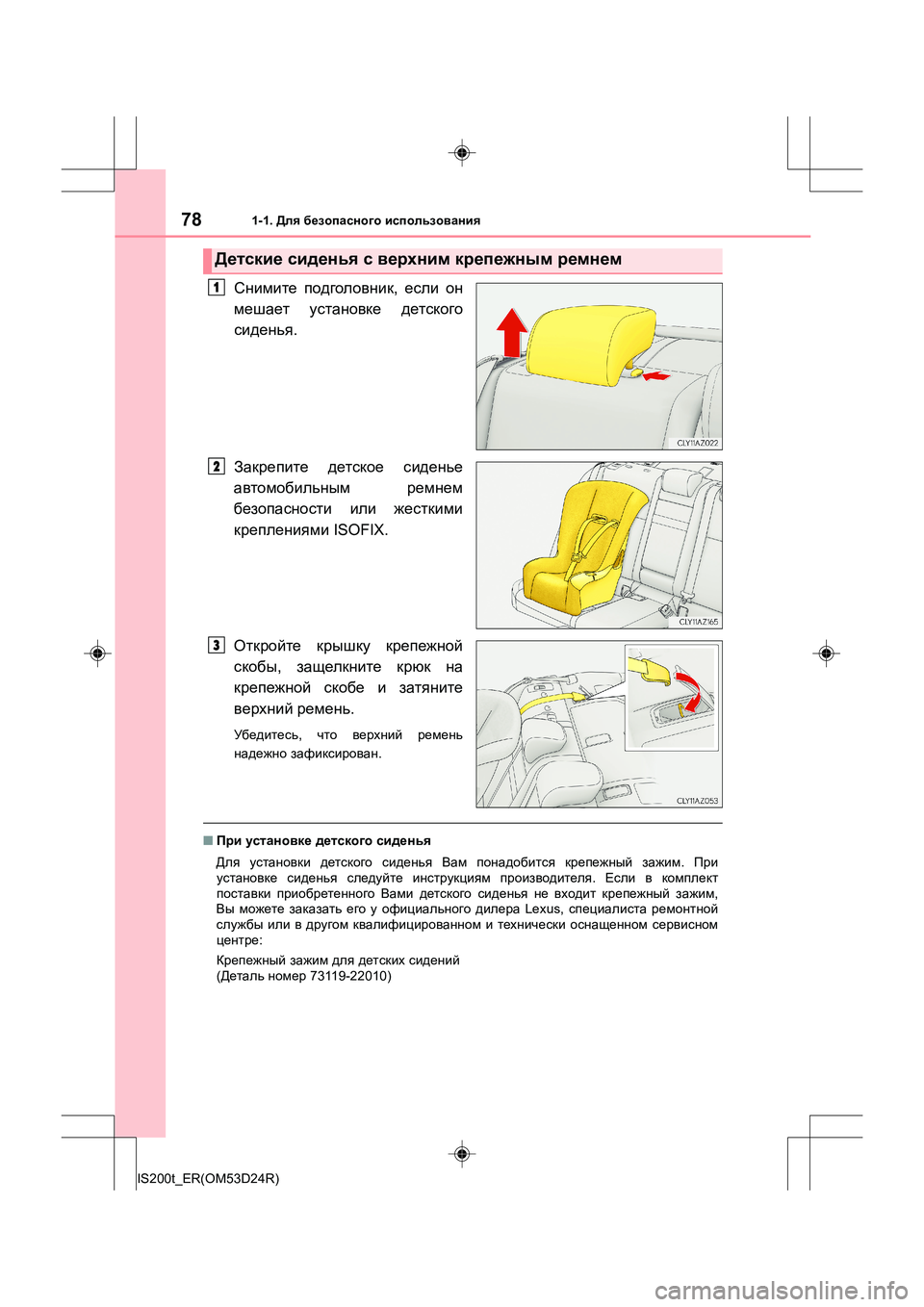 78 1-1. Для безопасного использования

Детские сиденья с верхним крепежным ремнем

1 Снимите подголовник, если он мешает установке детского сиденья.

CLY11AZ022

2 Закрепите детское сиденье автомобильным ремнем безопасности или жесткими креплениями ISOFIX.

CLY11AZ165

3 Откройте крышку крепежной скобы, защелкните крюк на крепежной скобе и затяните верхний ремень.

Убедитесь, что верхний ремень надежно зафиксирован.

CLY11AZ053

■ При установке детского сиденья

Для установки детского сиденья Вам понадобится крепежный зажим. При установке сиденья следуйте инструкциям производителя. Если в комплект поставки приобретенного Вами детского сиденья не входит крепежный зажим, Вы можете заказать его у официального дилера Lexus, специалиста ремонтной службы или в другом квалифицированном и технически оснащенном сервисном центре:

Крепежный зажим для детских сидений
(Деталь номер 73119-22010)

IS200t_ER(OM53D24R)

carmanualsonline.info