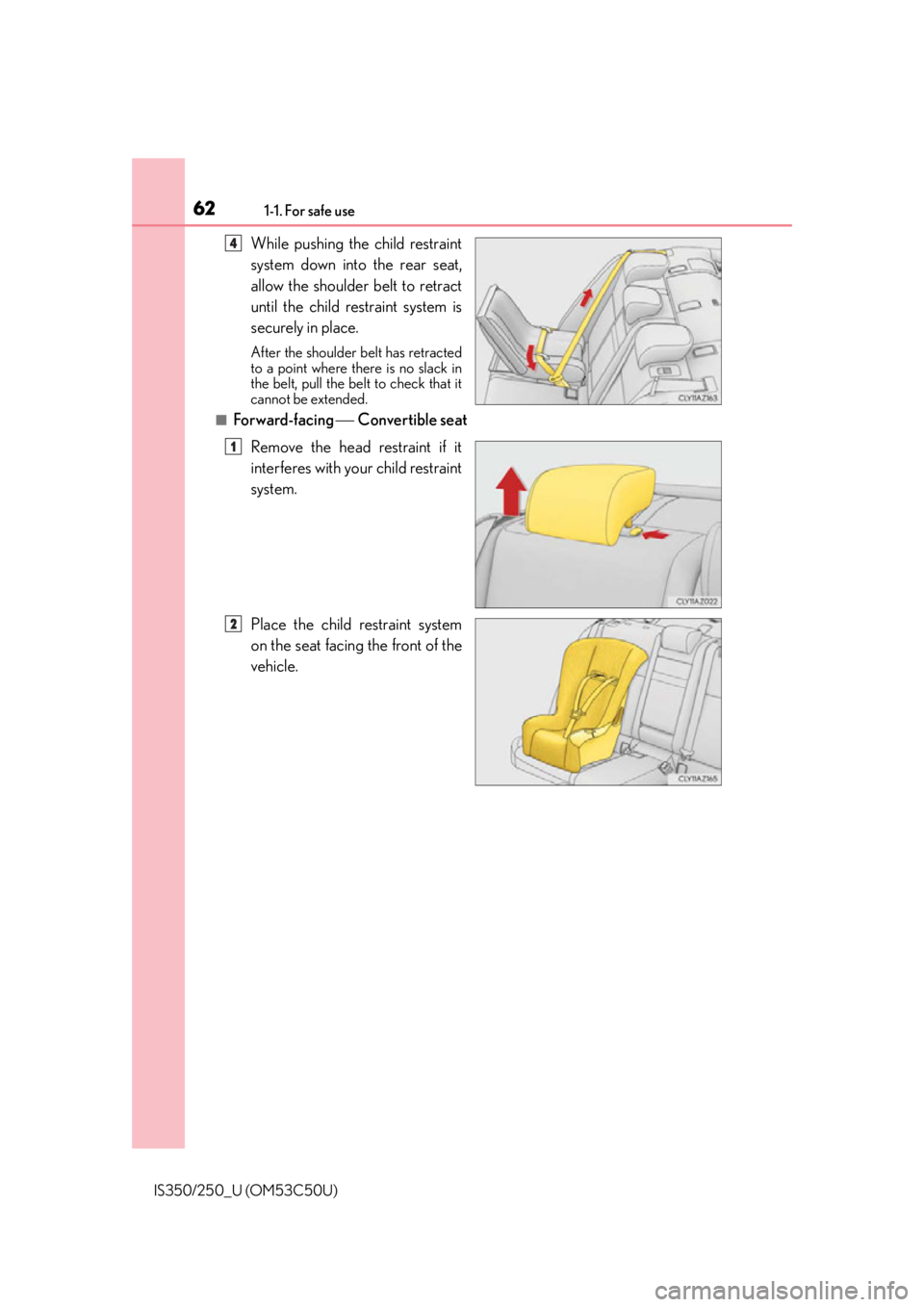 62 1-1. For safe use

4 While pushing the child restraint system down into the rear seat, allow the shoulder belt to retract until the child restraint system is securely in place.

After the shoulder belt has retracted to a point where there is no slack in the belt, pull the belt to check that it cannot be extended.

CLY11AZ163

■ Forward-facing — Convertible seat

1 Remove the head restraint if it interferes with your child restraint system.

CLY11AZ022

2 Place the child restraint system on the seat facing the front of the vehicle.

CLY11AZ165

IS350/250_U (OM53C50U)

carmanualsonline.info