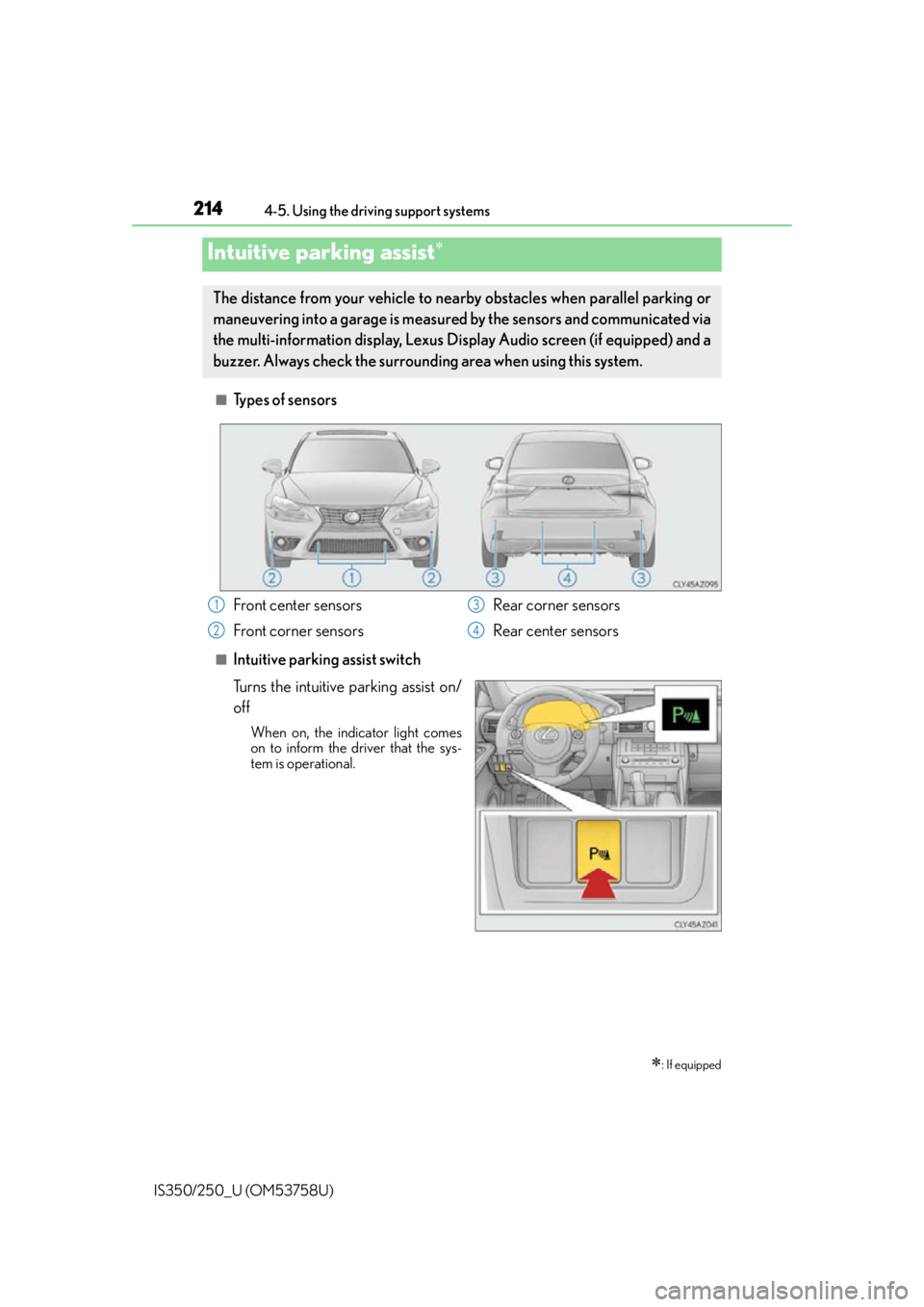 214 4-5. Using the driving support systems

Intuitive parking assist*

The distance from your vehicle to nearby obstacles when parallel parking or maneuvering into a garage is measured by the sensors and communicated via the multi-information display, Lexus Display Audio screen (if equipped) and a buzzer. Always check the surrounding area when using this system.

■ Types of sensors

2 1 2 3 4 3

CLY45AZ095

1 Front center sensors
2 Front corner sensors
3 Rear corner sensors
4 Rear center sensors

■ Intuitive parking assist switch

Turns the intuitive parking assist on/off

When on, the indicator light comes on to inform the driver that the system is operational.

CLY45AZ041

*: If equipped

IS350/250_U (OM53758U)

carmanualsonline.info