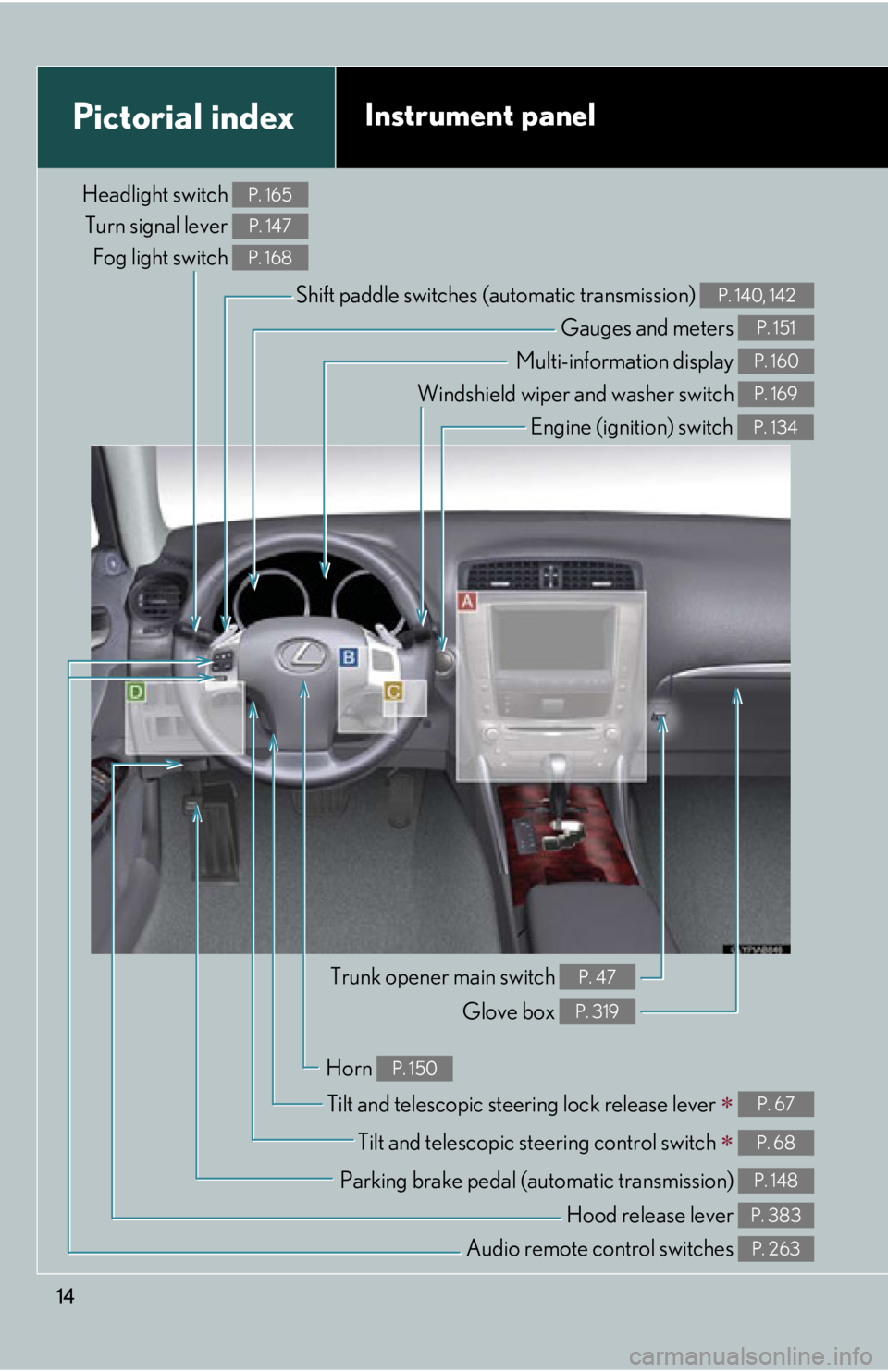 Pictorial index

Instrument panel

Headlight switch P. 165
Turn signal lever P. 147
Fog light switch P. 168

Shift paddle switches (automatic transmission) P. 140, 142
Gauges and meters P. 151
Multi-information display P. 160
Windshield wiper and washer switch P. 169
Engine (ignition) switch P. 134

A
B
C
D

Trunk opener main switch P. 47
Glove box P. 319

Horn P. 150
Tilt and telescopic steering lock release lever * P. 67
Tilt and telescopic steering control switch * P. 68
Parking brake pedal (automatic transmission) P. 148
Hood release lever P. 383
Audio remote control switches P. 263

14

carmanualsonline.info