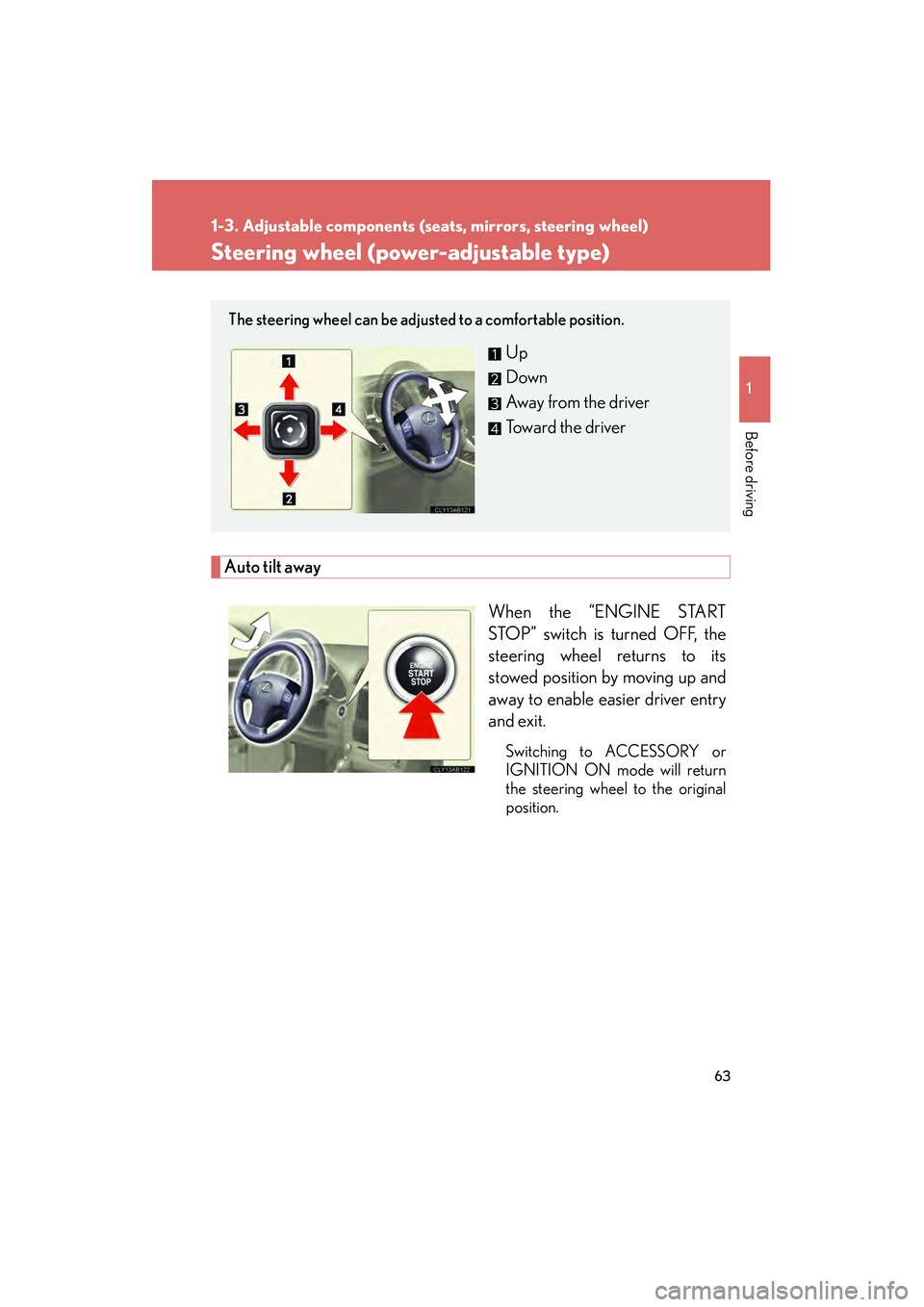 1-3. Adjustable components (seats, mirrors, steering wheel)

Steering wheel (power-adjustable type)

The steering wheel can be adjusted to a comfortable position.

1
3
4
2
CLY13AB121

1 Up
2 Down
3 Away from the driver
4 Toward the driver

1

Before driving

Auto tilt away

ENGINE START STOP
CLY13AB122

When the "ENGINE START STOP" switch is turned OFF, the steering wheel returns to its stowed position by moving up and away to enable easier driver entry and exit.

Switching to ACCESSORY or IGNITION ON mode will return the steering wheel to the original position.

63

carmanualsonline.info