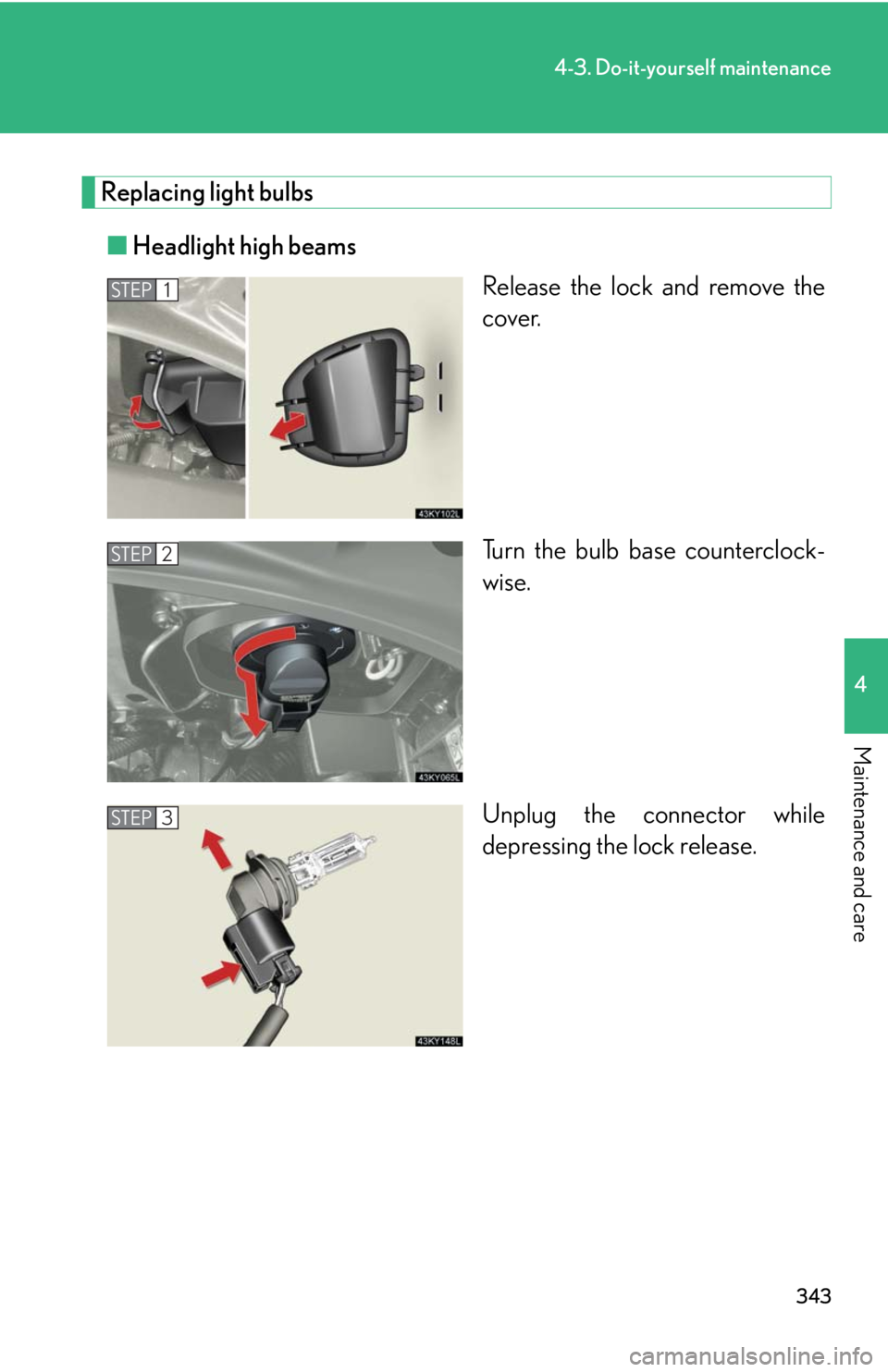 4-3. Do-it-yourself maintenance

Replacing light bulbs

■ Headlight high beams

STEP 1

43KY102L

Release the lock and remove the cover.

STEP 2

43KY065L

Turn the bulb base counterclockwise.

STEP 3

43KY148L

Unplug the connector while depressing the lock release.

4

Maintenance and care

343

carmanualsonline.info