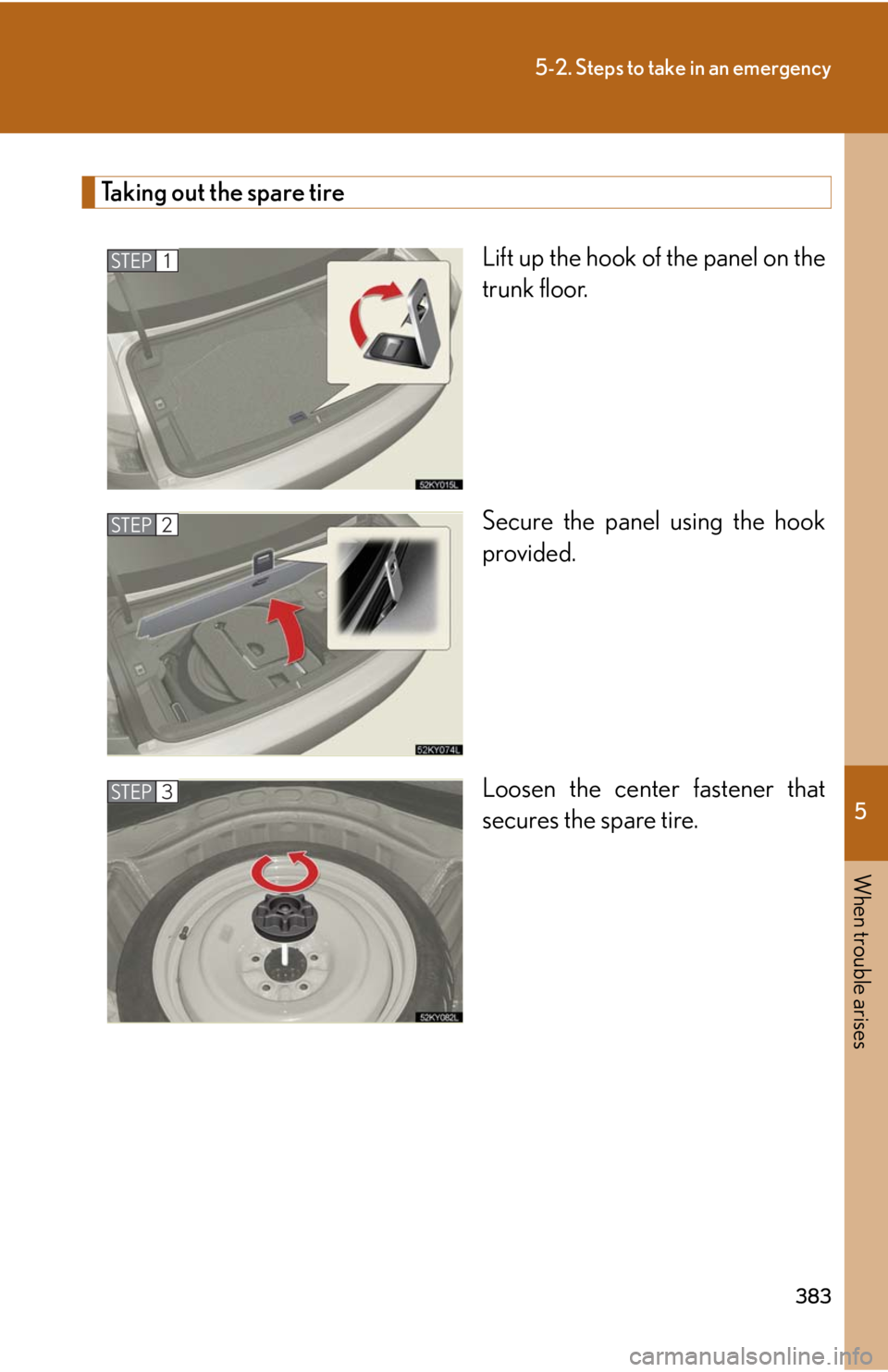 5-2. Steps to take in an emergency

Taking out the spare tire

STEP 1

52KY015L

Lift up the hook of the panel on the trunk floor.

STEP 2

52KY074L

Secure the panel using the hook provided.

STEP 3

52KY082L

Loosen the center fastener that secures the spare tire.

5

When trouble arises

383

carmanualsonline.info