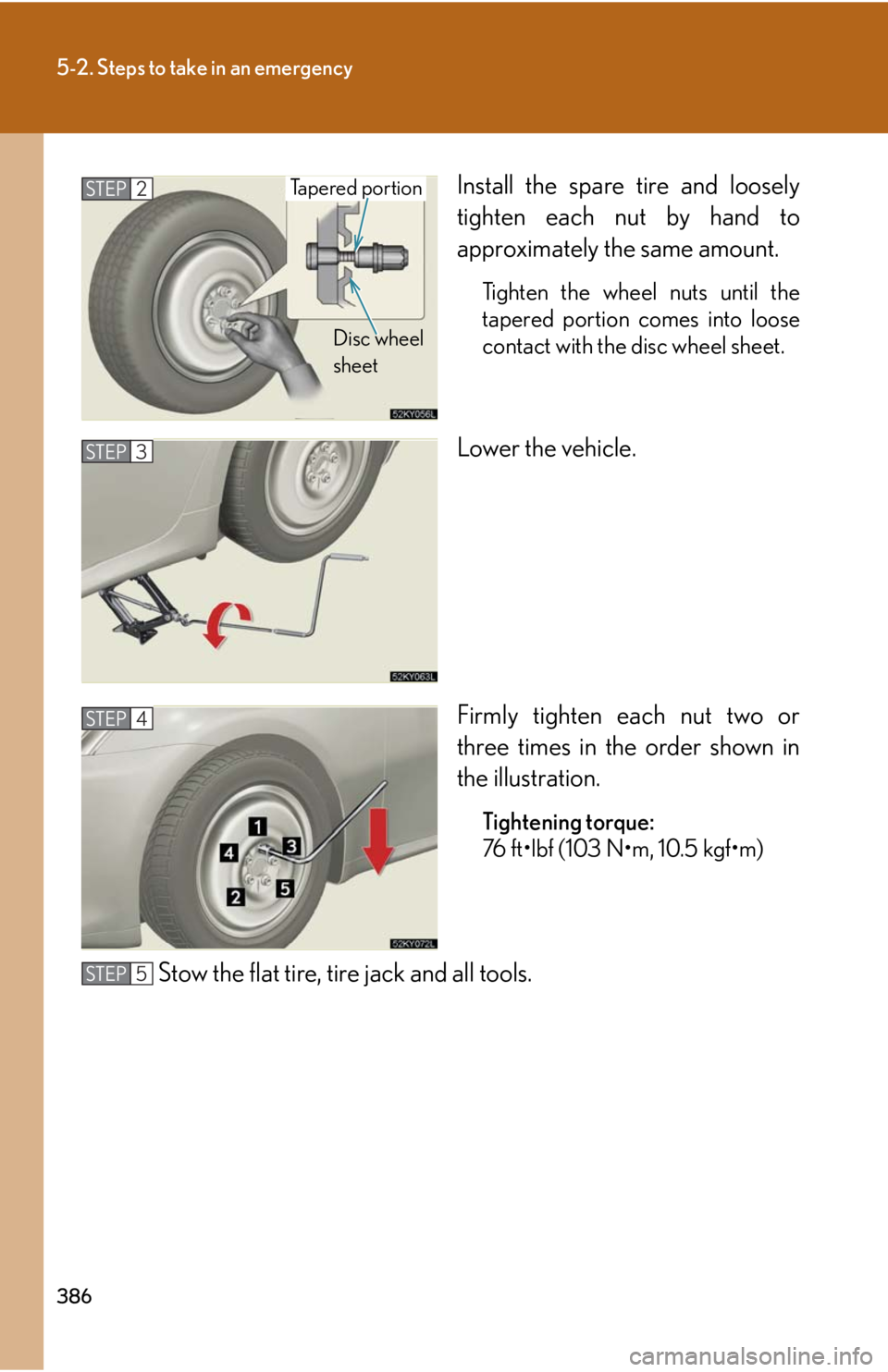 5-2. Steps to take in an emergency

STEP 2

Tapered portion

Disc wheel sheet

52KY056L

Install the spare tire and loosely tighten each nut by hand to approximately the same amount.

Tighten the wheel nuts until the tapered portion comes into loose contact with the disc wheel sheet.

STEP 3

52KY063L

Lower the vehicle.

STEP 4

1
4
3
2
5

52KY072L

Firmly tighten each nut two or three times in the order shown in the illustration.

Tightening torque:
76 ft•lbf (103 N•m, 10.5 kgf•m)

STEP 5 Stow the flat tire, tire jack and all tools.

386

carmanualsonline.info