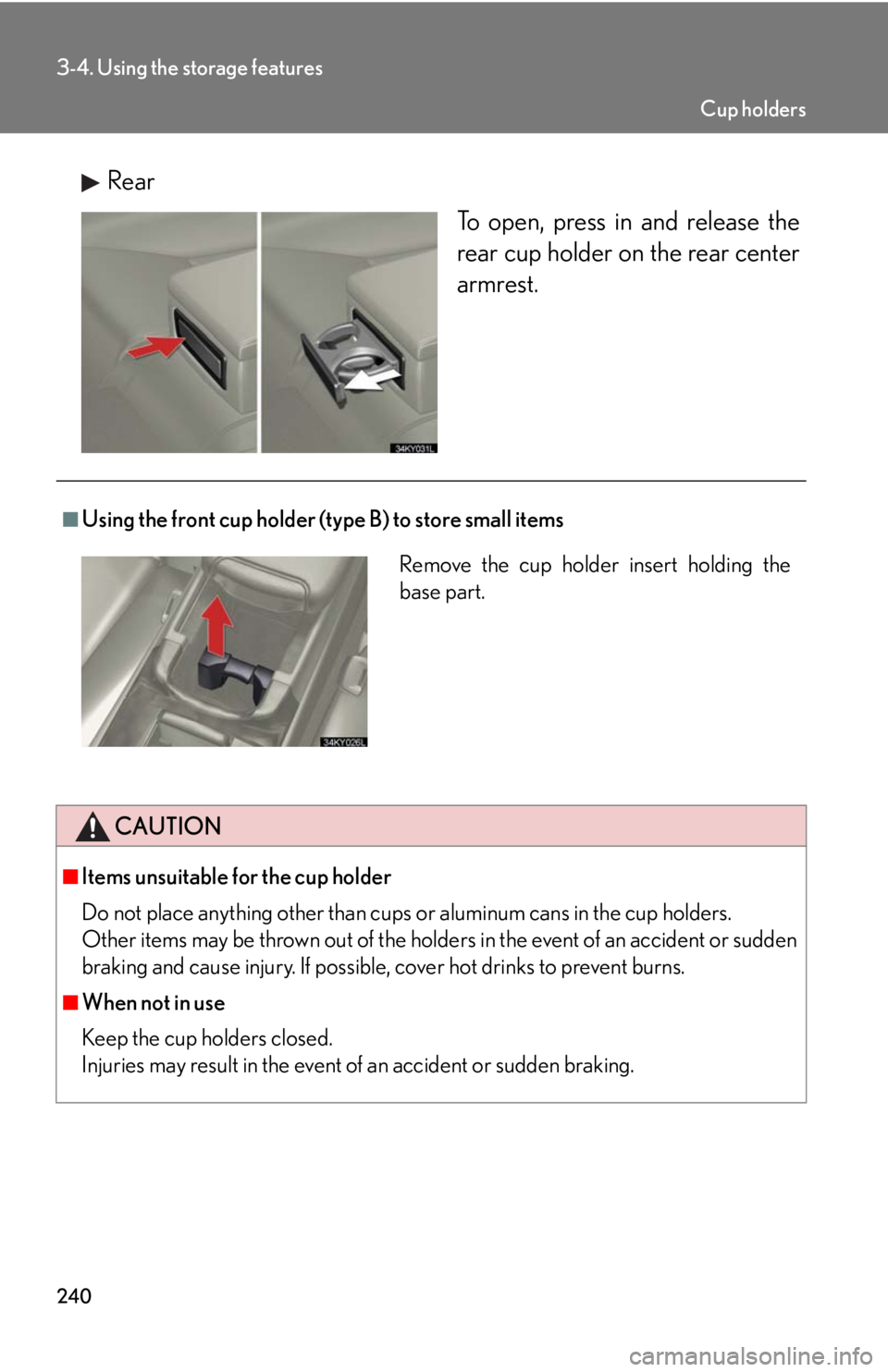 3-4. Using the storage features

Cup holders

▶ Rear

To open, press in and release the rear cup holder on the rear center armrest.

34KY031L

■ Using the front cup holder (type B) to store small items

Remove the cup holder insert holding the base part.

34KY026L

CAUTION

■ Items unsuitable for the cup holder

Do not place anything other than cups or aluminum cans in the cup holders. Other items may be thrown out of the holders in the event of an accident or sudden braking and cause injury. If possible, cover hot drinks to prevent burns.

■ When not in use

Keep the cup holders closed. Injuries may result in the event of an accident or sudden braking.

240

carmanualsonline.info