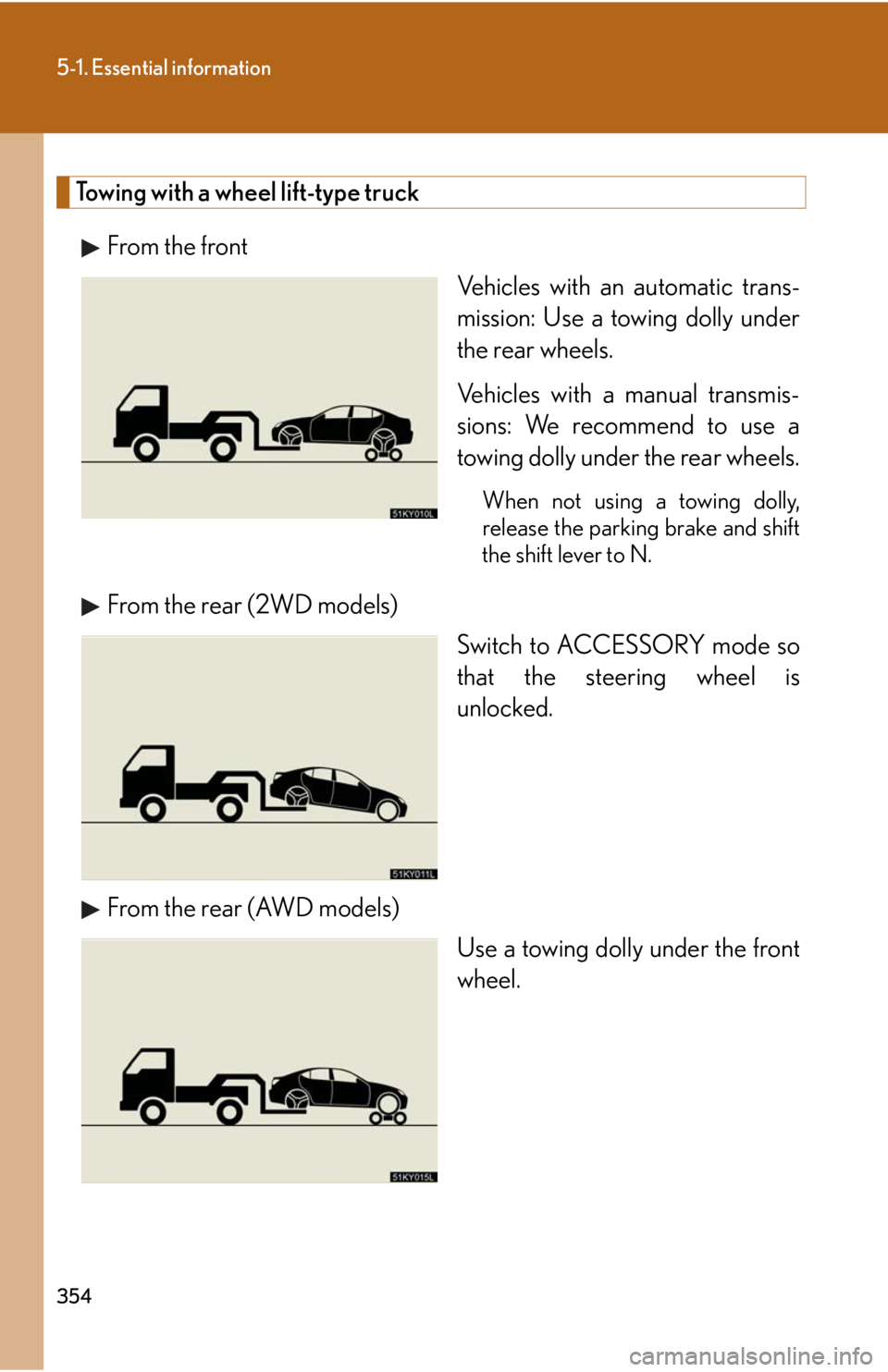 5-1. Essential information

Towing with a wheel lift-type truck

▶ From the front

51KY010L

Vehicles with an automatic transmission: Use a towing dolly under the rear wheels.

Vehicles with a manual transmissions: We recommend to use a towing dolly under the rear wheels.

When not using a towing dolly, release the parking brake and shift the shift lever to N.

▶ From the rear (2WD models)

51KY011L

Switch to ACCESSORY mode so that the steering wheel is unlocked.

▶ From the rear (AWD models)

51KY015L

Use a towing dolly under the front wheel.

354

carmanualsonline.info