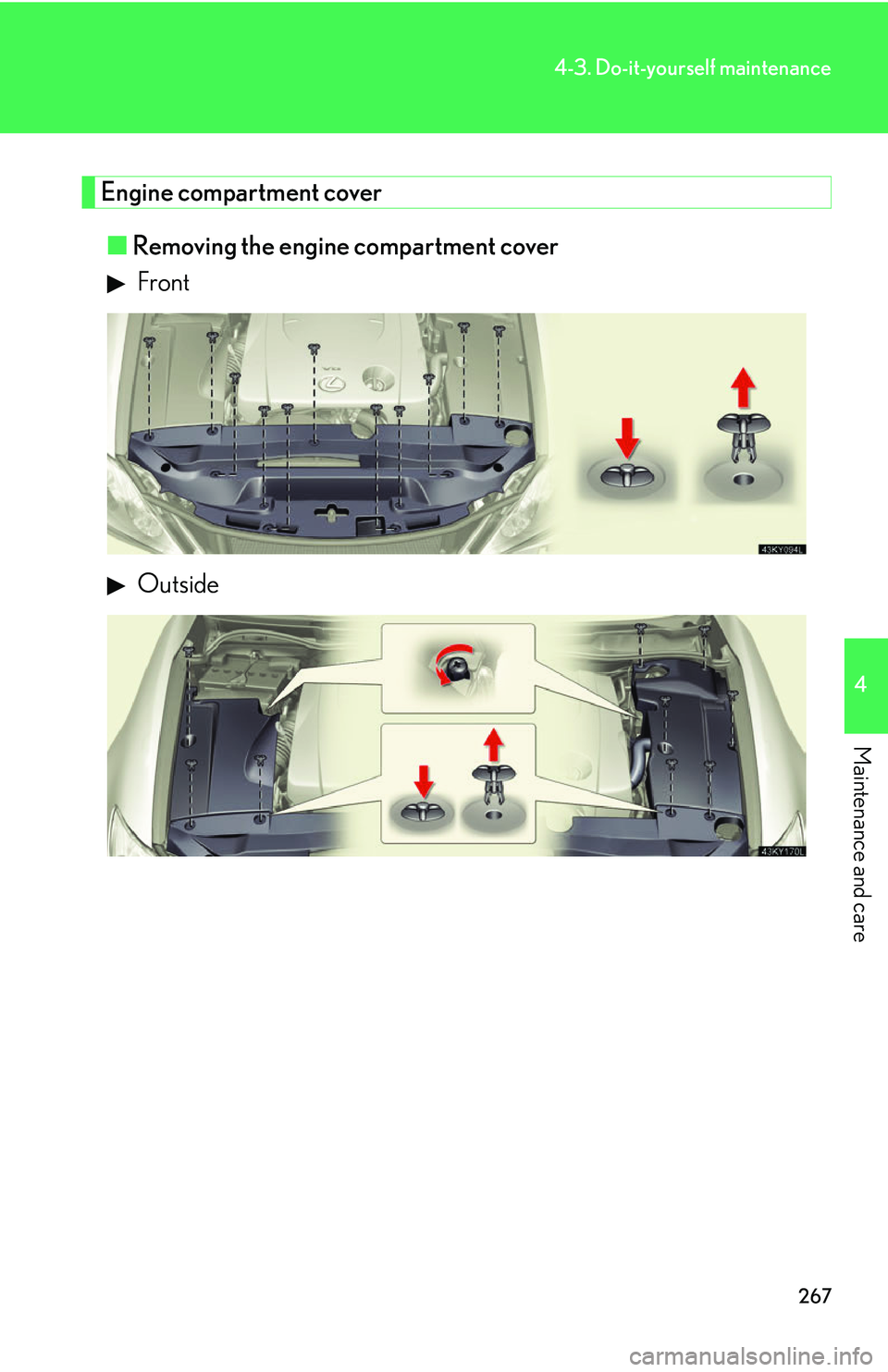 4-3. Do-it-yourself maintenance

Engine compartment cover

■ Removing the engine compartment cover

▶ Front

43KY094L

▶ Outside

43KY170L

4

Maintenance and care

267

carmanualsonline.info