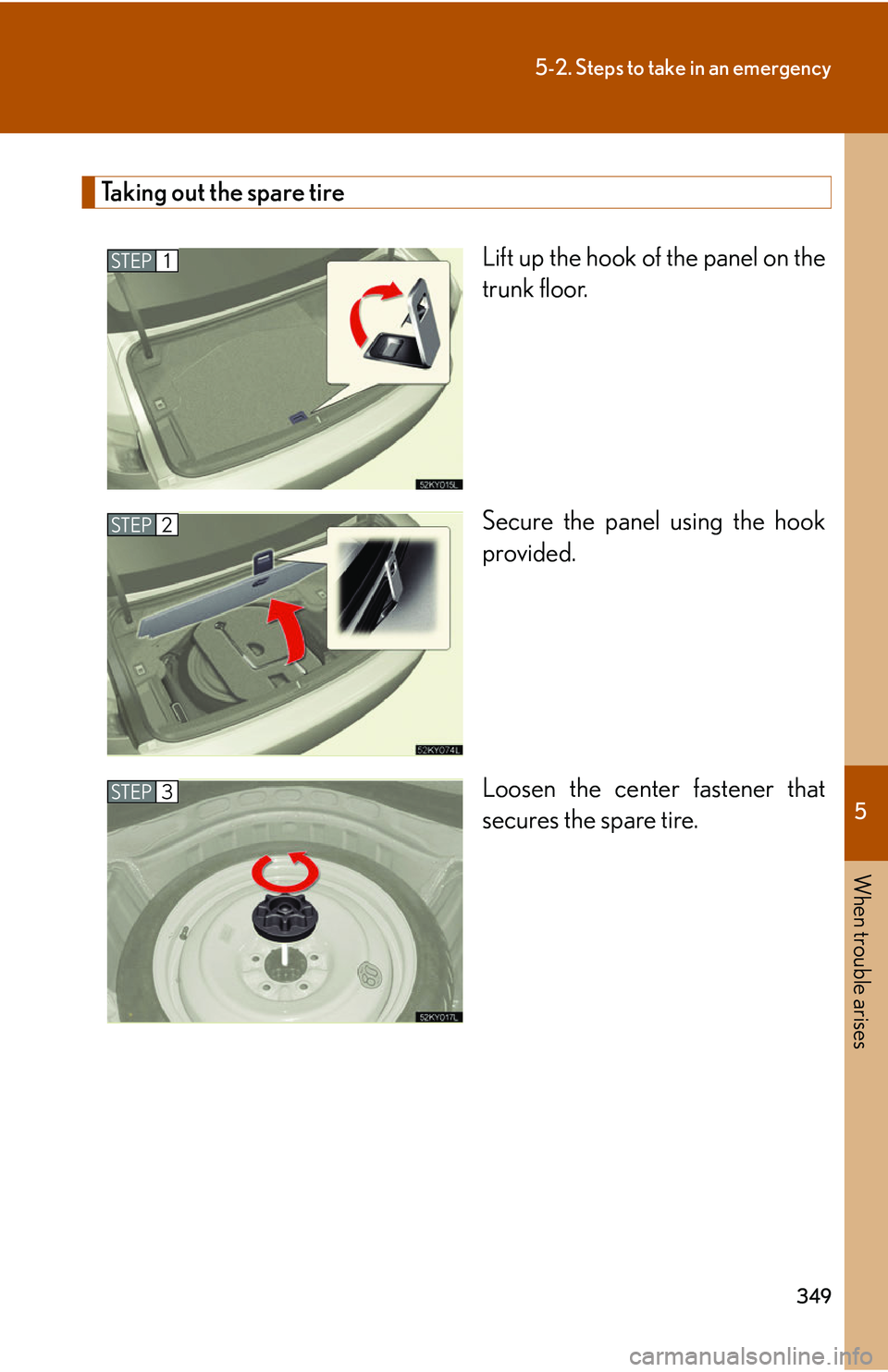 5-2. Steps to take in an emergency

Taking out the spare tire

STEP 1

52KY015L

Lift up the hook of the panel on the trunk floor.

STEP 2

52KY074L

Secure the panel using the hook provided.

STEP 3

52KY017L

Loosen the center fastener that secures the spare tire.

5

When trouble arises

349

carmanualsonline.info