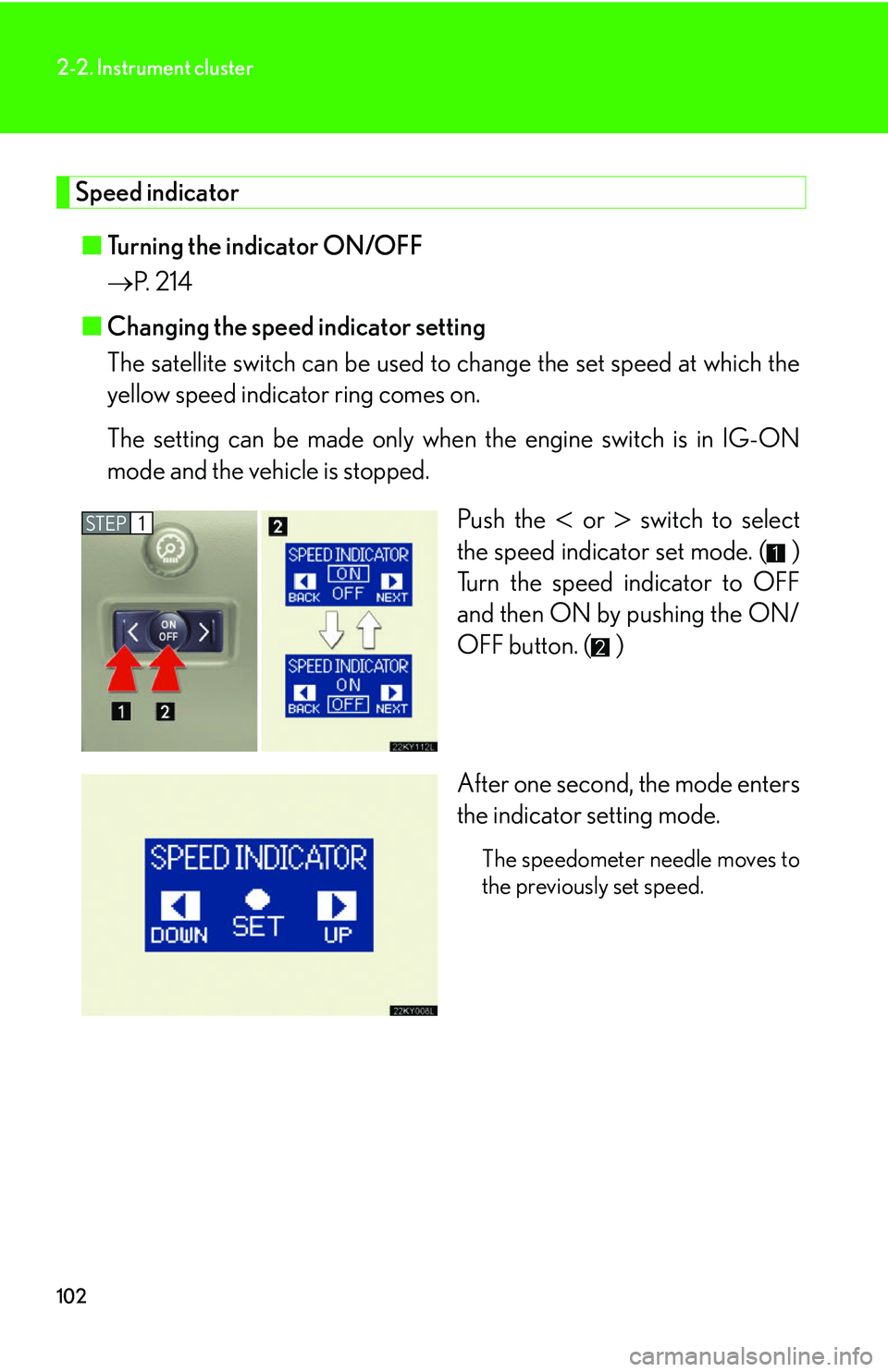 2-2. Instrument cluster

Speed indicator

■ Turning the indicator ON/OFF
→P. 214

■ Changing the speed indicator setting
The satellite switch can be used to change the set speed at which the yellow speed indicator ring comes on.

The setting can be made only when the engine switch is in IG-ON mode and the vehicle is stopped.

STEP 1

ON OFF

1 2

2

SPEED INDICATOR
ON
BACK OFF NEXT

SPEED INDICATOR
ON
BACK OFF NEXT

22KY112L

Push the < or > switch to select the speed indicator set mode. (1) Turn the speed indicator to OFF and then ON by pushing the ON/OFF button. (2)

SPEED INDICATOR
DOWN SET UP

22KY008L

After one second, the mode enters the indicator setting mode.

The speedometer needle moves to the previously set speed.

102

carmanualsonline.info