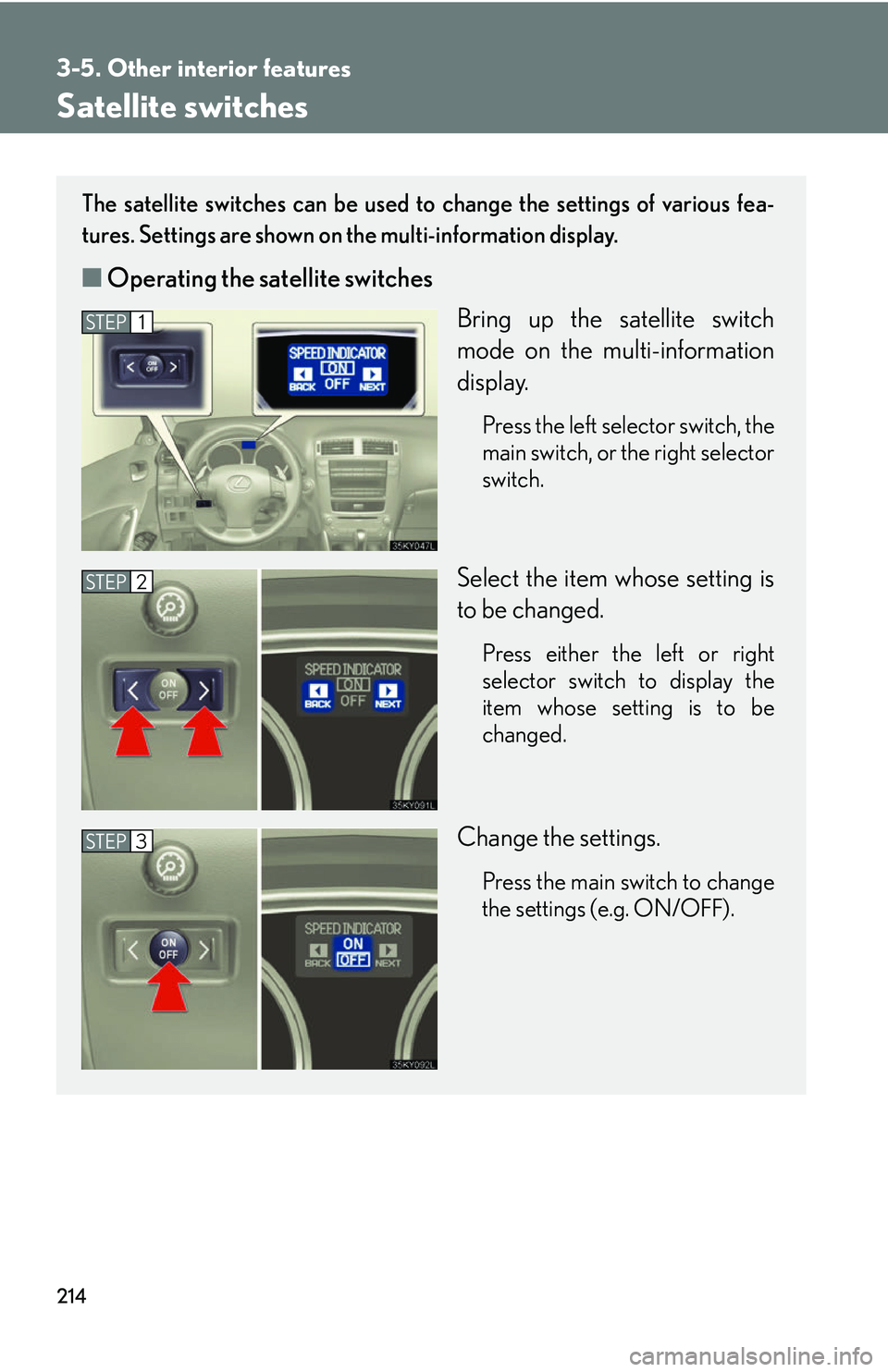 3-5. Other interior features

Satellite switches

The satellite switches can be used to change the settings of various features. Settings are shown on the multi-information display.

■ Operating the satellite switches

STEP 1

ON OFF

SPEED INDICATOR
ON
BACK OFF NEXT

35KY047L

Bring up the satellite switch mode on the multi-information display.

Press the left selector switch, the main switch, or the right selector switch.

STEP 2

ON OFF

SPEED INDICATOR
ON
BACK OFF NEXT

35KY091L

Select the item whose setting is to be changed.

Press either the left or right selector switch to display the item whose setting is to be changed.

STEP 3

ON OFF

SPEED INDICATOR
ON
BACK OFF NEXT

35KY092L

Change the settings.

Press the main switch to change the settings (e.g. ON/OFF).

214

carmanualsonline.info