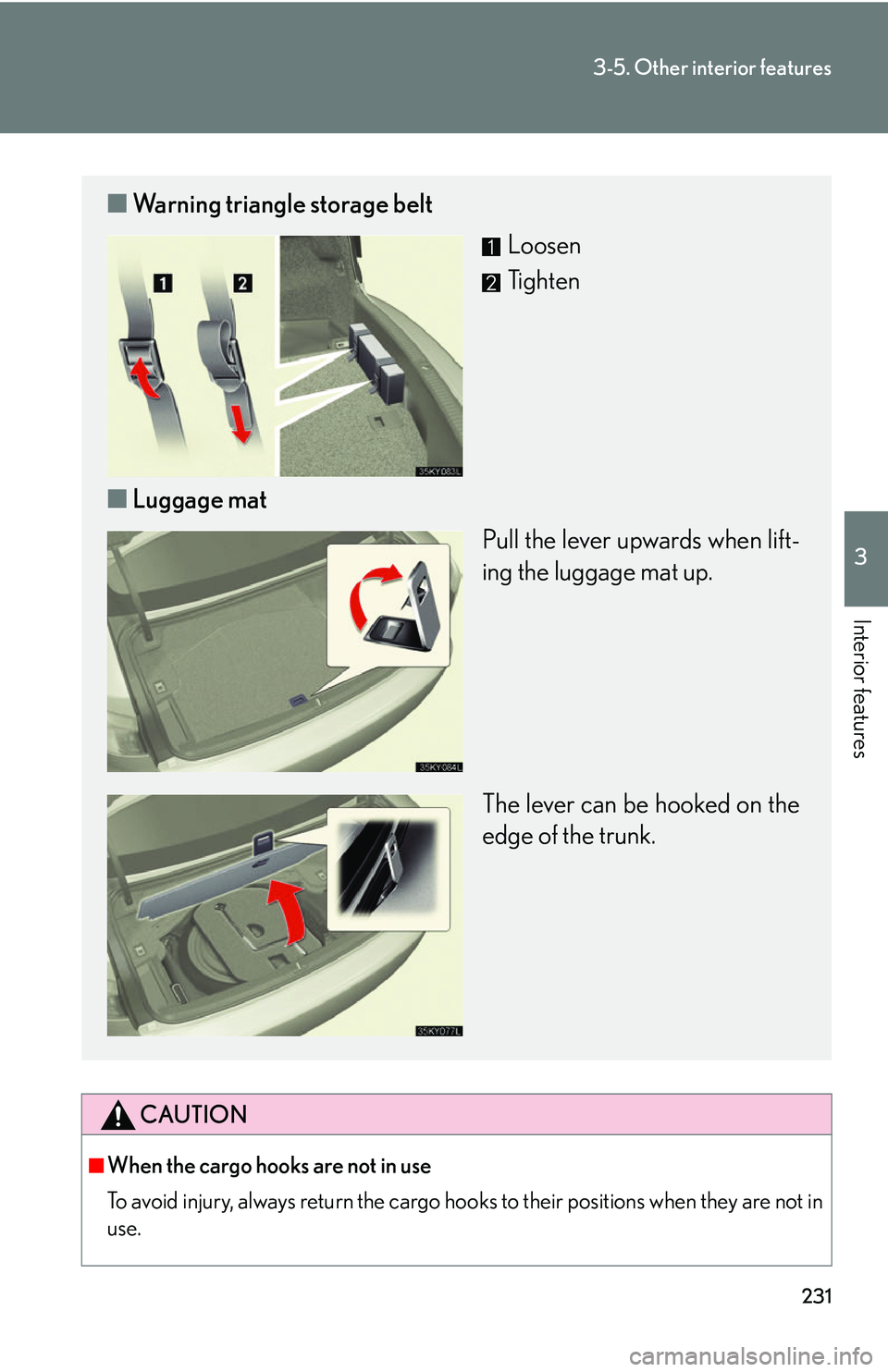 3-5. Other interior features

■ Warning triangle storage belt

1 2

35KY083L

1 Loosen
2 Tighten

■ Luggage mat

35KY084L

Pull the lever upwards when lifting the luggage mat up.

35KY077L

The lever can be hooked on the edge of the trunk.

3

Interior features

CAUTION

■ When the cargo hooks are not in use

To avoid injury, always return the cargo hooks to their positions when they are not in use.

231

carmanualsonline.info