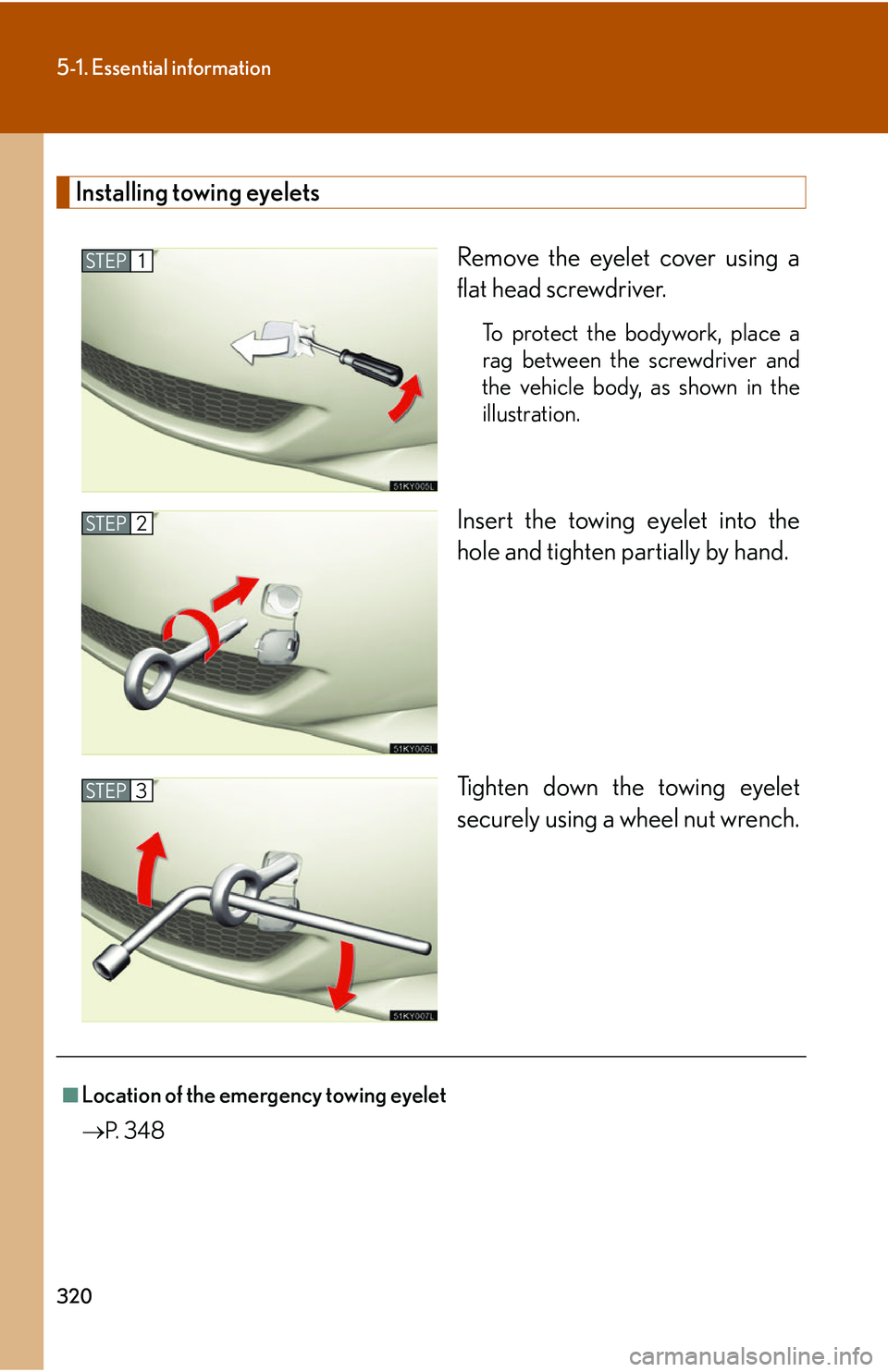 5-1. Essential information

Installing towing eyelets

STEP 1

51KY005L

Remove the eyelet cover using a flat head screwdriver.

To protect the bodywork, place a rag between the screwdriver and the vehicle body, as shown in the illustration.

STEP 2

51KY006L

Insert the towing eyelet into the hole and tighten partially by hand.

STEP 3

51KY007L

Tighten down the towing eyelet securely using a wheel nut wrench.

■ Location of the emergency towing eyelet

→P. 348

320

carmanualsonline.info