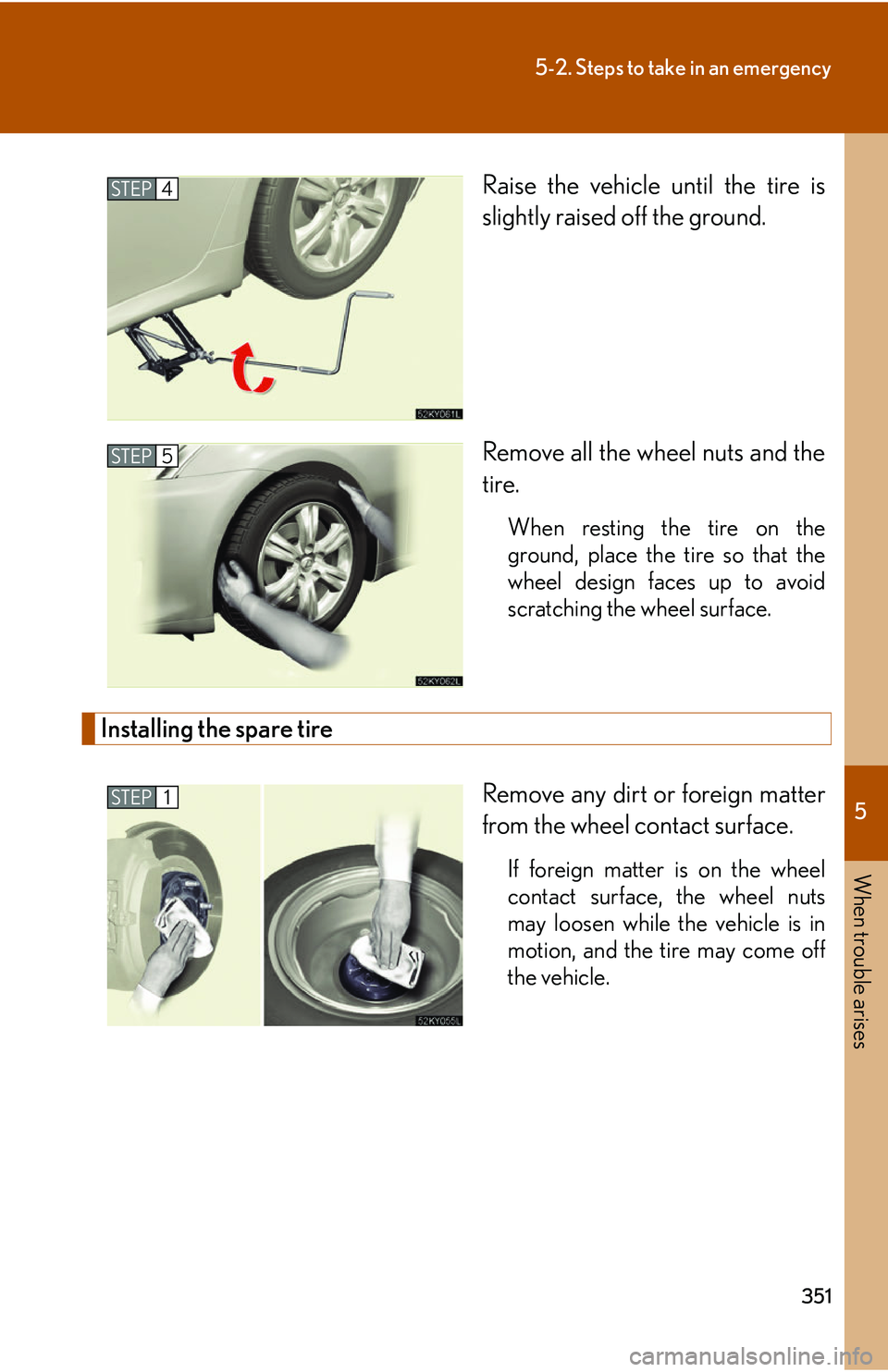 5-2. Steps to take in an emergency

STEP 4

52KY061L

Raise the vehicle until the tire is slightly raised off the ground.

STEP 5

52KY062L

Remove all the wheel nuts and the tire.

When resting the tire on the ground, place the tire so that the wheel design faces up to avoid scratching the wheel surface.

Installing the spare tire

STEP 1

52KY055L

Remove any dirt or foreign matter from the wheel contact surface.

If foreign matter is on the wheel contact surface, the wheel nuts may loosen while the vehicle is in motion, and the tire may come off the vehicle.

5

When trouble arises

351

carmanualsonline.info