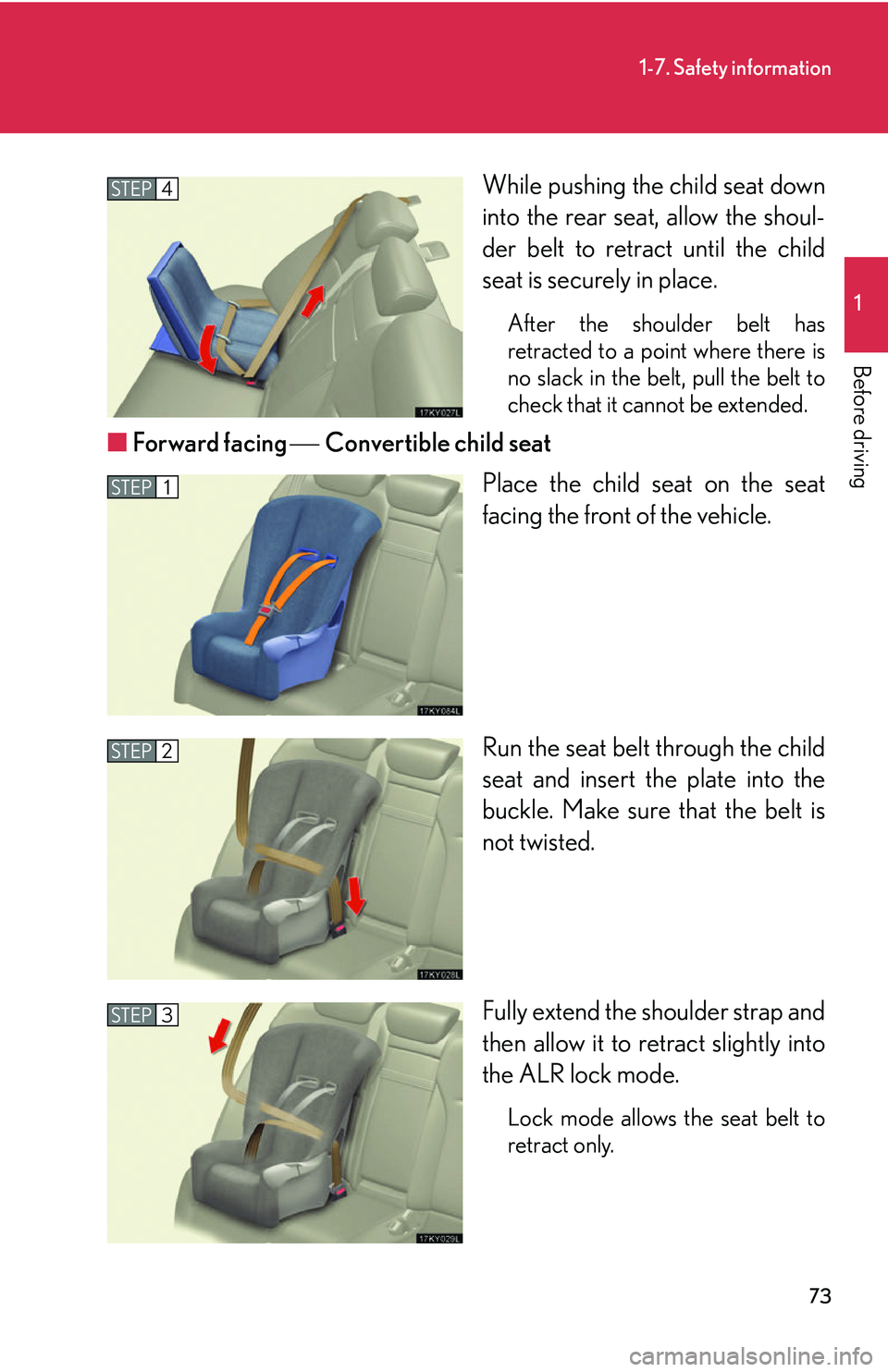 1-7. Safety information

1

Before driving

STEP 4

17KY027L

While pushing the child seat down into the rear seat, allow the shoulder belt to retract until the child seat is securely in place.

After the shoulder belt has retracted to a point where there is no slack in the belt, pull the belt to check that it cannot be extended.

■ Forward facing — Convertible child seat

STEP 1

17KY084L

Place the child seat on the seat facing the front of the vehicle.

STEP 2

17KY028L

Run the seat belt through the child seat and insert the plate into the buckle. Make sure that the belt is not twisted.

STEP 3

17KY029L

Fully extend the shoulder strap and then allow it to retract slightly into the ALR lock mode.

Lock mode allows the seat belt to retract only.

73

carmanualsonline.info