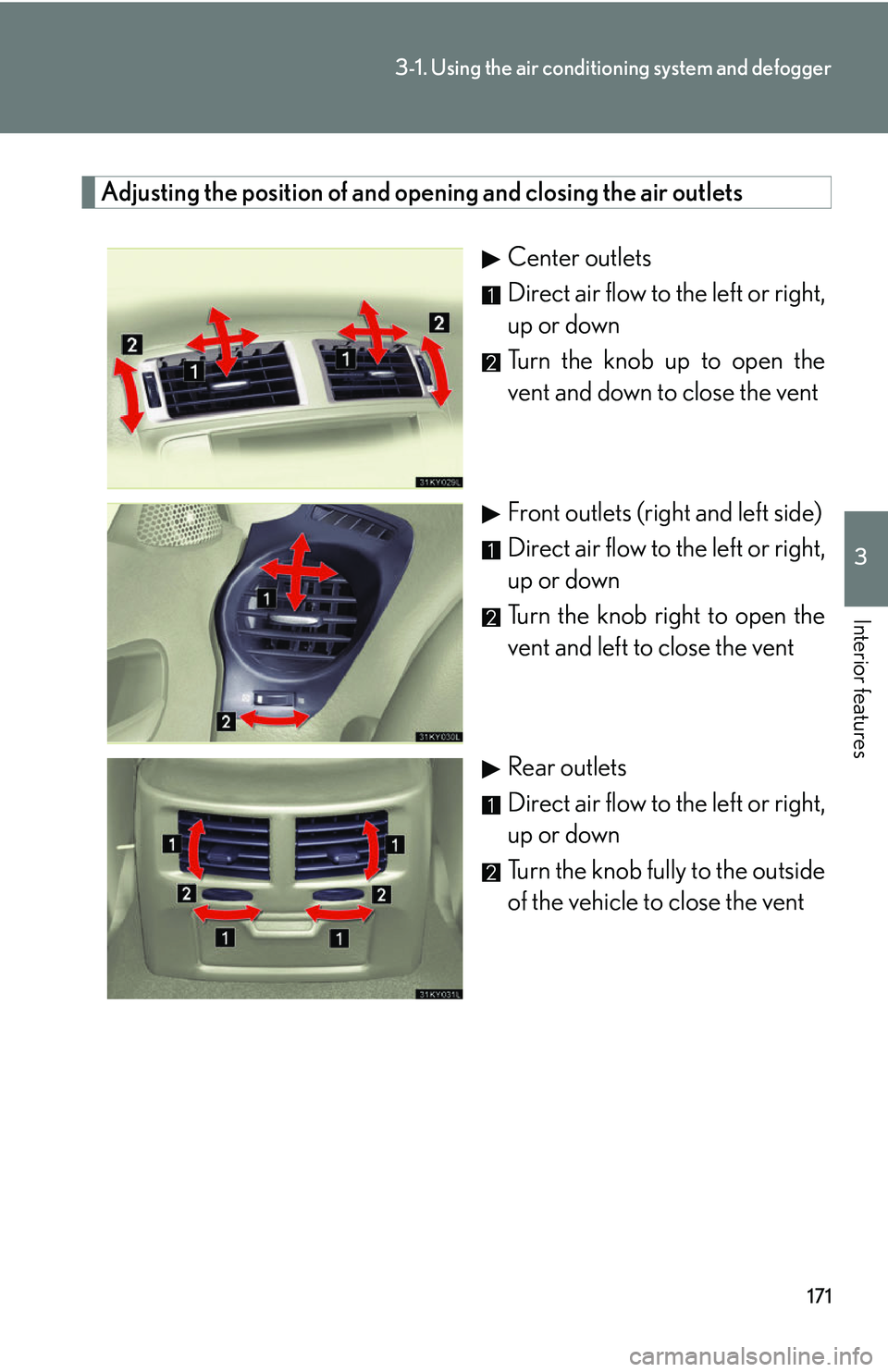 3-1. Using the air conditioning system and defogger

Adjusting the position of and opening and closing the air outlets

2 1 1 2

31KY029L

▶ Center outlets

1 Direct air flow to the left or right, up or down

2 Turn the knob up to open the vent and down to close the vent

1 2

31KY030L

▶ Front outlets (right and left side)

1 Direct air flow to the left or right, up or down

2 Turn the knob right to open the vent and left to close the vent

1 1 2 2 1 1

31KY031L

▶ Rear outlets

1 Direct air flow to the left or right, up or down

2 Turn the knob fully to the outside of the vehicle to close the vent

3

Interior features

171

carmanualsonline.info