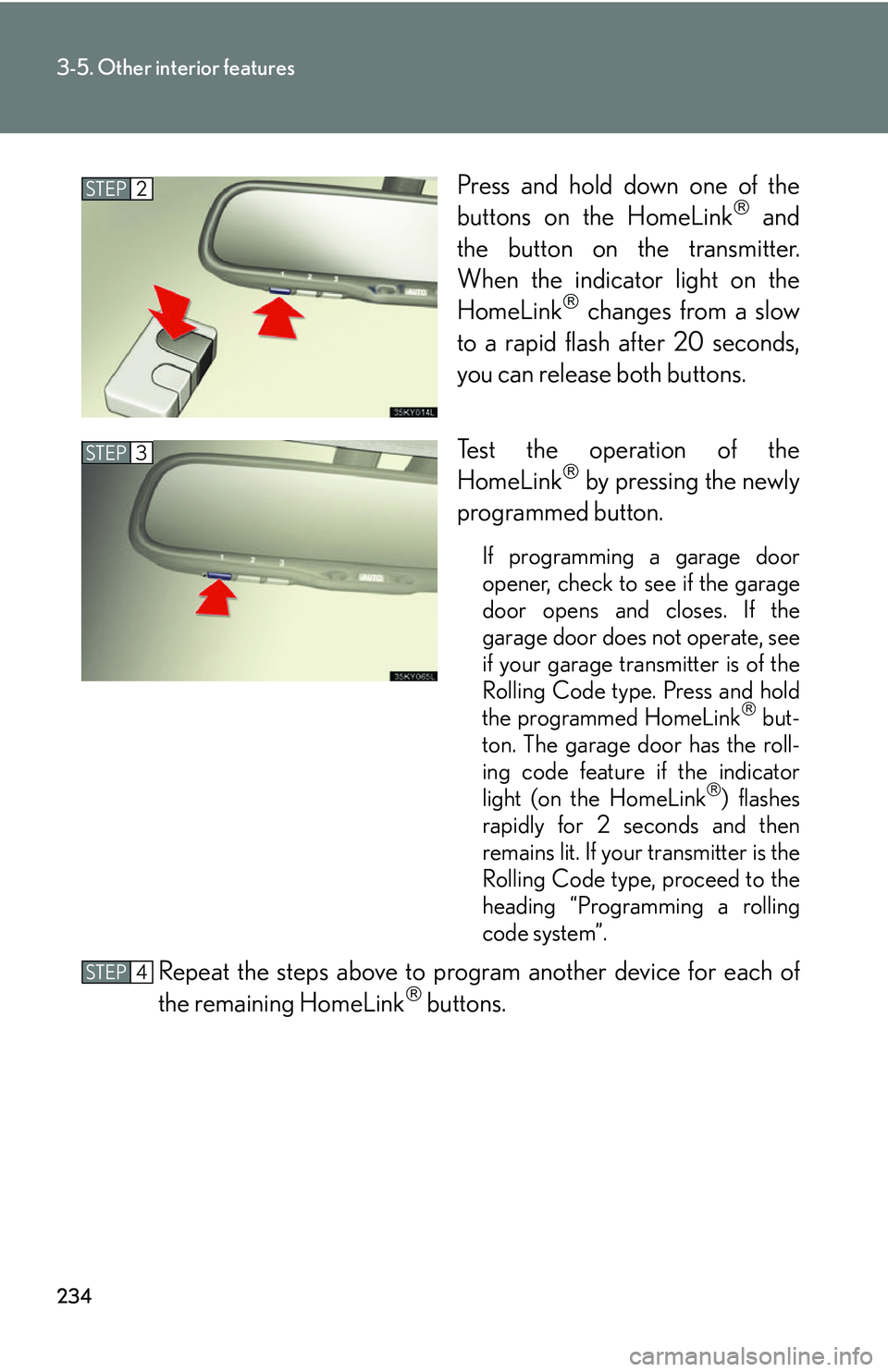 3-5. Other interior features

STEP 2

1 2 3 AUTO

35KY014L

Press and hold down one of the buttons on the HomeLink® and the button on the transmitter. When the indicator light on the HomeLink® changes from a slow to a rapid flash after 20 seconds, you can release both buttons.

STEP 3

1 2 3 AUTO

35KY065L

Test the operation of the HomeLink® by pressing the newly programmed button.

If programming a garage door opener, check to see if the garage door opens and closes. If the garage door does not operate, see if your garage transmitter is of the Rolling Code type. Press and hold the programmed HomeLink® button. The garage door has the rolling code feature if the indicator light (on the HomeLink®) flashes rapidly for 2 seconds and then remains lit. If your transmitter is the Rolling Code type, proceed to the heading “Programming a rolling code system”.

STEP 4 Repeat the steps above to program another device for each of the remaining HomeLink® buttons.

234

carmanualsonline.info