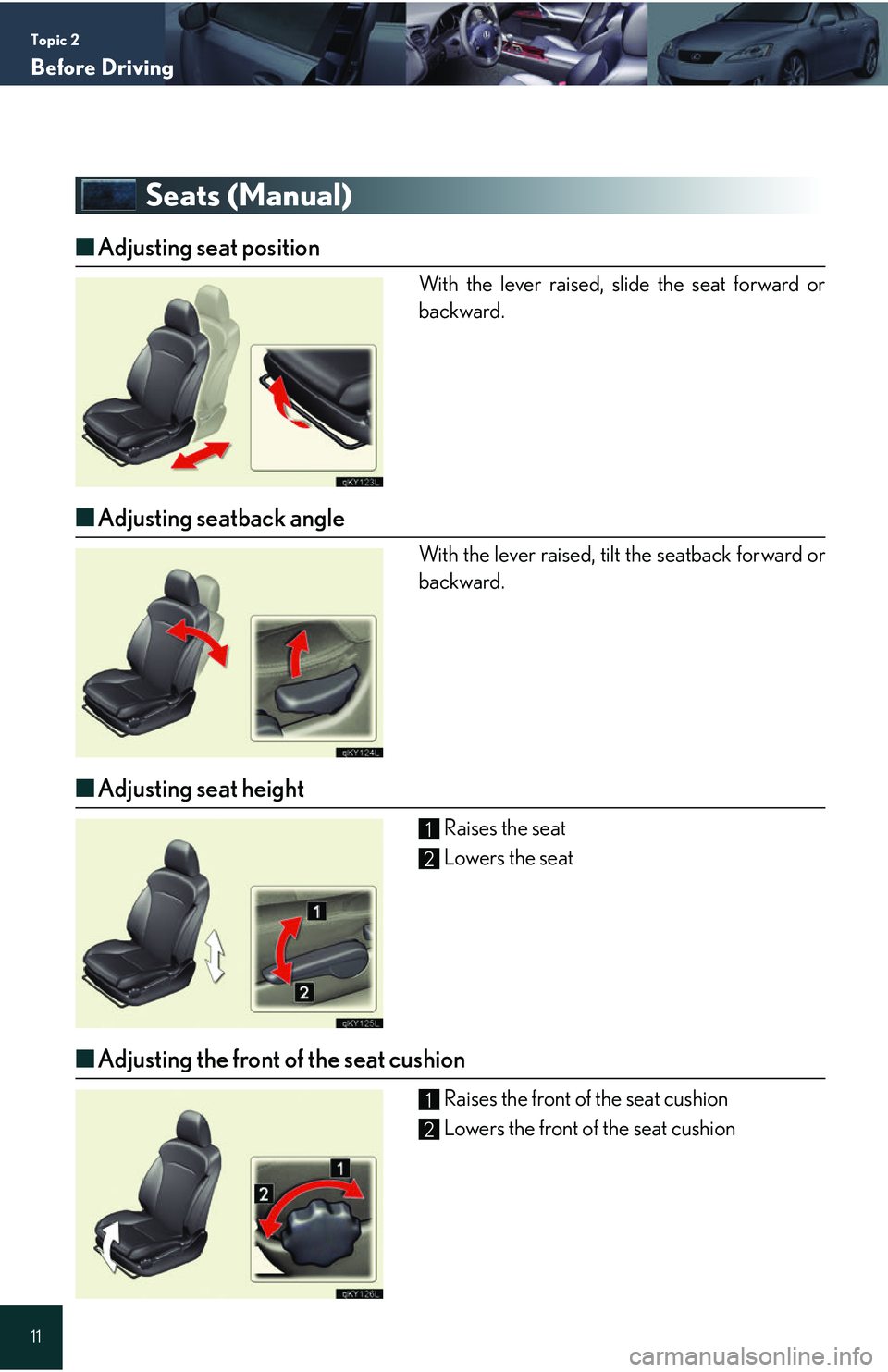 Topic 2
Before Driving

Seats (Manual)

■ Adjusting seat position

With the lever raised, slide the seat forward or backward.

qKY123L

■ Adjusting seatback angle

With the lever raised, tilt the seatback forward or backward.

qKY124L

■ Adjusting seat height

1 Raises the seat
2 Lowers the seat

1
2
qKY125L

■ Adjusting the front of the seat cushion

1 Raises the front of the seat cushion
2 Lowers the front of the seat cushion

1
2
qKY126L

11

carmanualsonline.info