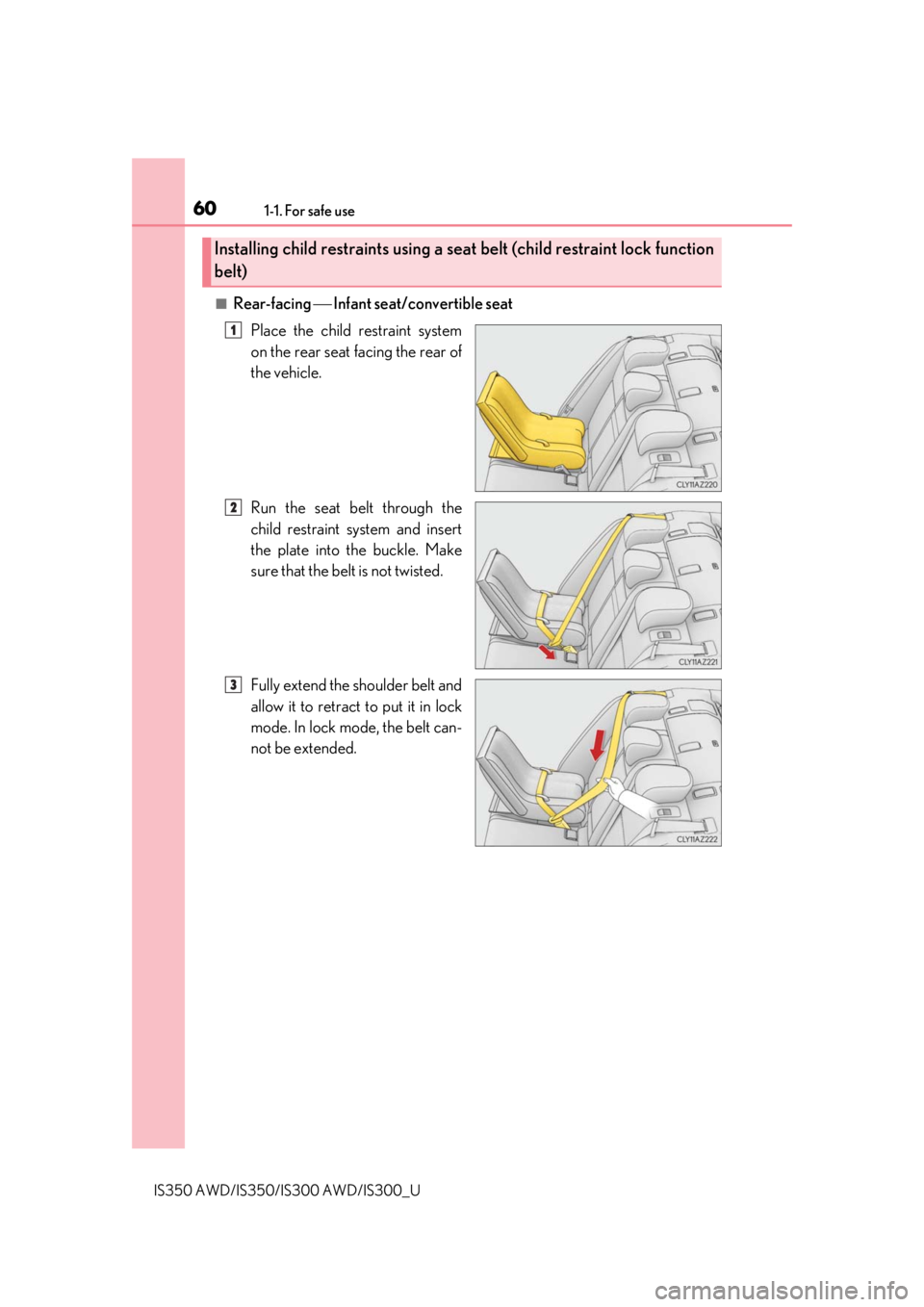 60 1-1. For safe use

Installing child restraints using a seat belt (child restraint lock function belt)

■ Rear-facing — Infant seat/convertible seat

1 Place the child restraint system on the rear seat facing the rear of the vehicle.

CLY11AZ220

2 Run the seat belt through the child restraint system and insert the plate into the buckle. Make sure that the belt is not twisted.

CLY11AZ221

3 Fully extend the shoulder belt and allow it to retract to put it in lock mode. In lock mode, the belt cannot be extended.

CLY11AZ222

IS350 AWD/IS350/IS300 AWD/IS300_U

carmanualsonline.info