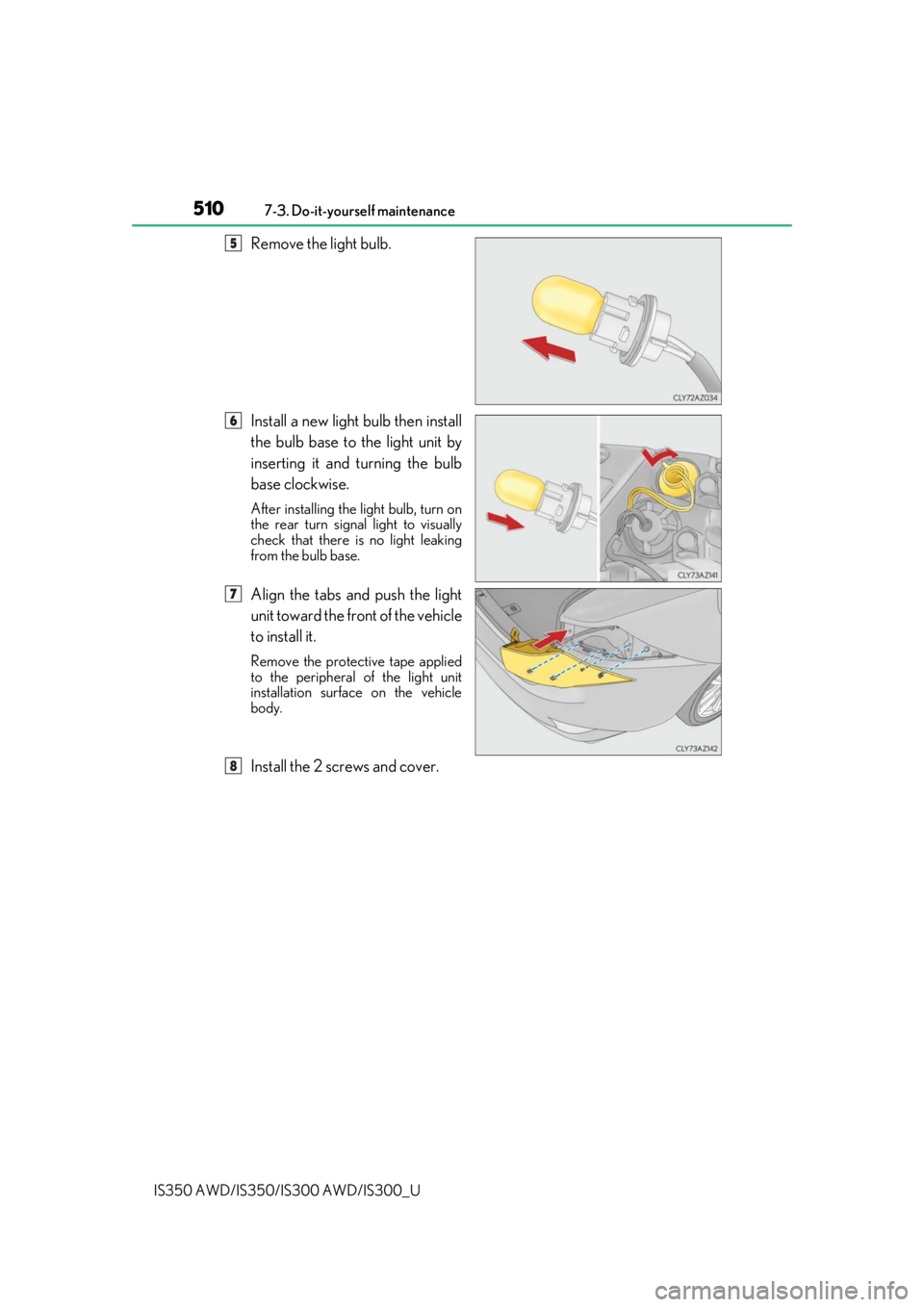 510 7-3. Do-it-yourself maintenance

5 Remove the light bulb.

CLY72AZ034

6 Install a new light bulb then install the bulb base to the light unit by inserting it and turning the bulb base clockwise.

After installing the light bulb, turn on the rear turn signal light to visually check that there is no light leaking from the bulb base.

CLY73AZ141

7 Align the tabs and push the light unit toward the front of the vehicle to install it.

Remove the protective tape applied to the peripheral of the light unit installation surface on the vehicle body.

CLY73AZ142

8 Install the 2 screws and cover.

IS350 AWD/IS350/IS300 AWD/IS300_U

carmanualsonline.info