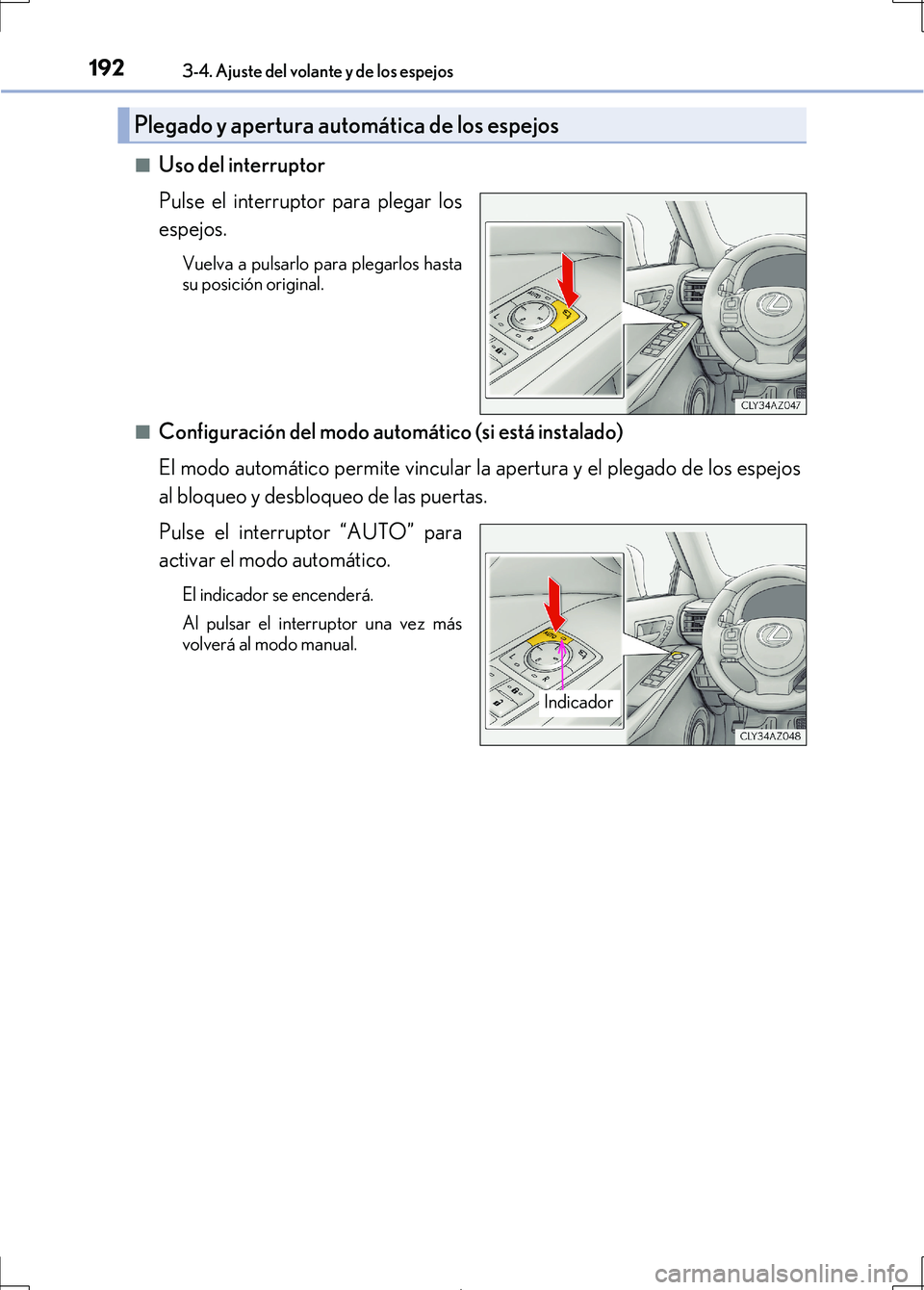 192 3-4. Ajuste del volante y de los espejos

Plegado y apertura automática de los espejos

■ Uso del interruptor

Pulse el interruptor para plegar los espejos.

Vuelva a pulsarlo para plegarlos hasta su posición original.

CLY34AZ047

■ Configuración del modo automático (si está instalado)

El modo automático permite vincular la apertura y el plegado de los espejos al bloqueo y desbloqueo de las puertas.

Pulse el interruptor “AUTO” para activar el modo automático.

El indicador se encenderá.

Al pulsar el interruptor una vez más volverá al modo manual.

Indicador

CLY34AZ048

carmanualsonline.info